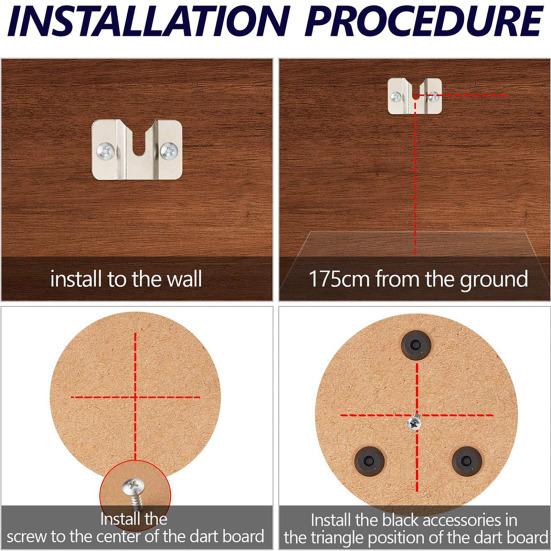 INSTALLATION PROCEDURE

install to the wall

175cm from the ground

Install the screw to the center of the dart board

Install the black accessories in the triangle position of the dart board