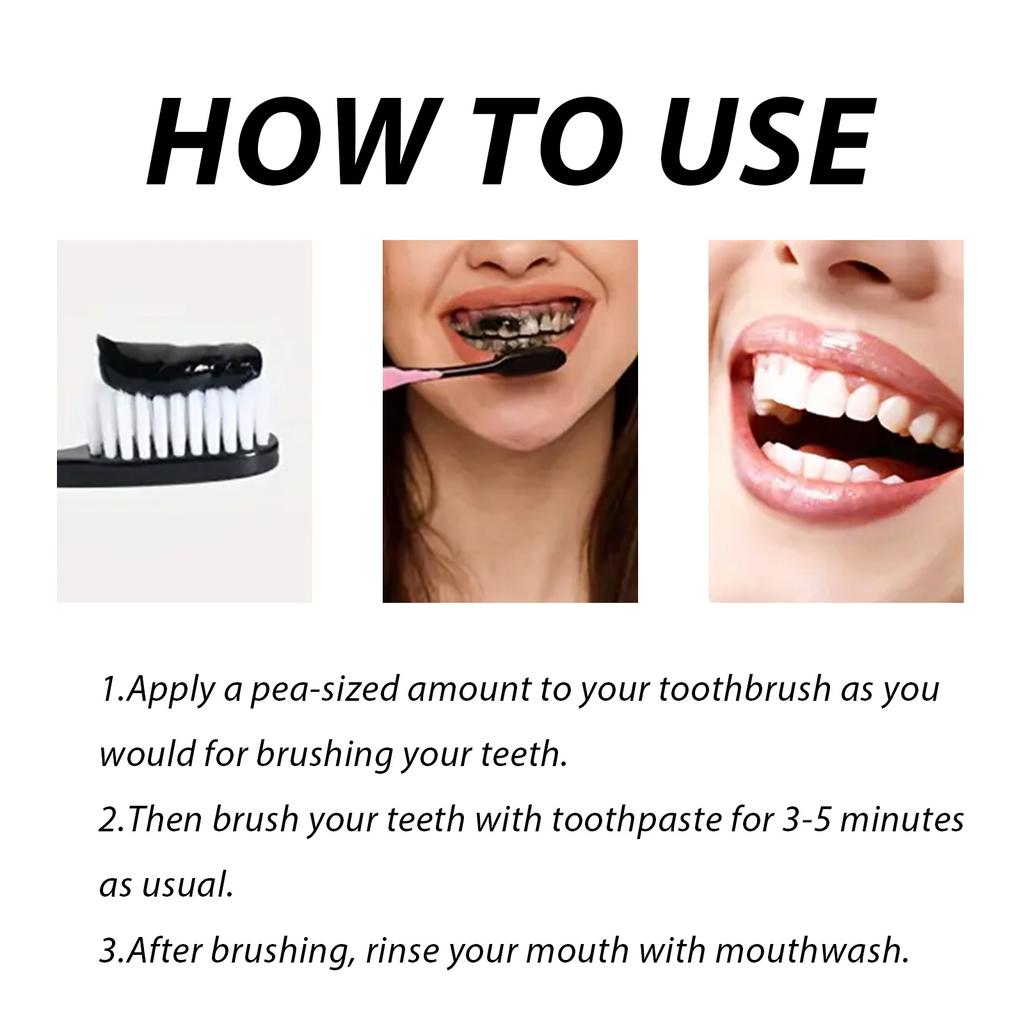 HOW TO USE

1.Apply a pea-sized amount to your toothbrush as you would for brushing your teeth.

2.Then brush your teeth with toothpaste for 3-5 minutes as usual.

3.After brushing, rinse your mouth with mouthwash.