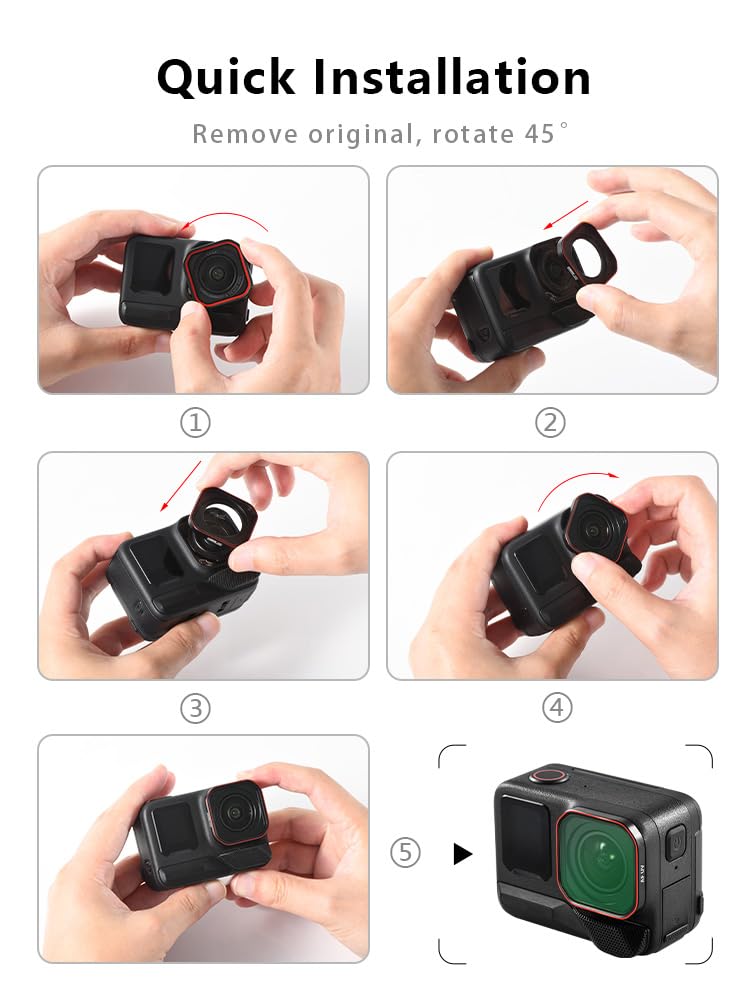 Quick Installation

Remove original, rotate 45°

①

②

③

④

⑤