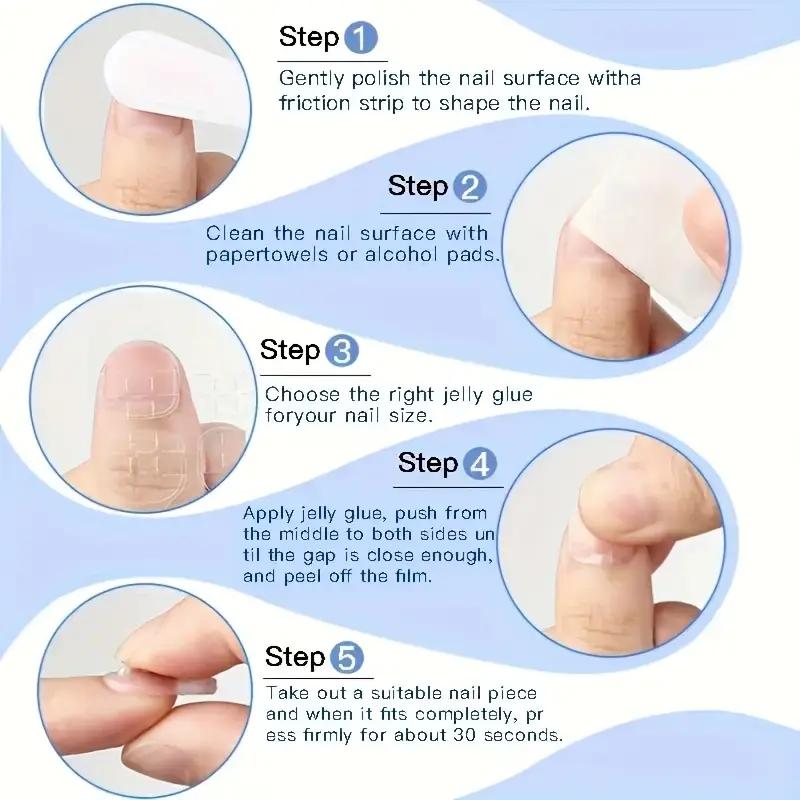 Step 1
Gently polish the nail surface witha friction strip to shape the nail.

Step 2
Clean the nail surface with papertowels or alcohol pads.

Step 3
Choose the right jelly glue foryour nail size.

Step 4
Apply jelly glue, push from the middle to both sides un til the gap is close enough, and peel off the film.

Step 5
Take out a suitable nail piece and when it fits completely, pr ess firmly for about 30 seconds.