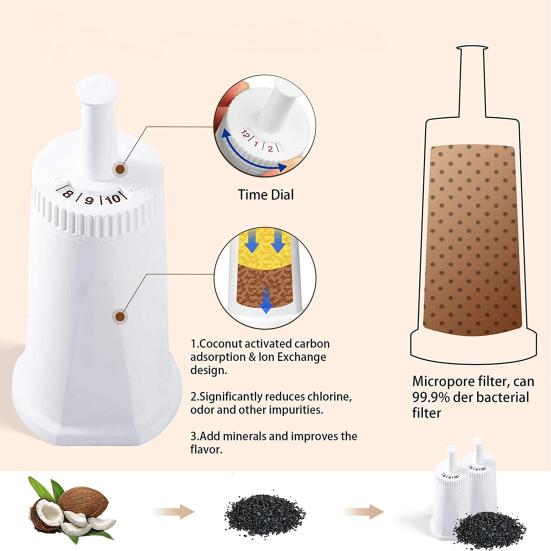 8 | 9 | 10

12 | 1 | 2

Time Dial

1.Coconut activated carbon adsorption & Ion Exchange design.

2.Significantly reduces chlorine, odor and other impurities.

3.Add minerals and improves the flavor.

Micropore filter, can 99.9% der bacterial filter