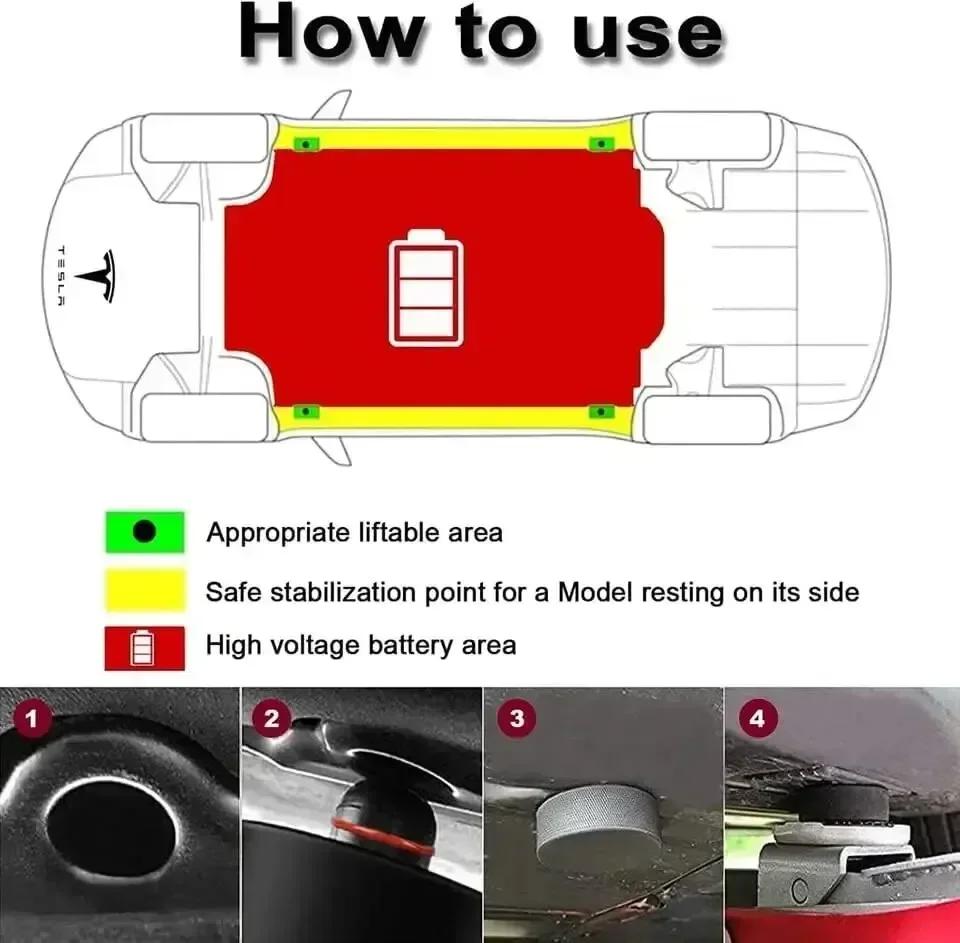 How to use

TESLA

Appropriate liftable area

Safe stabilization point for a Model resting on its side

High voltage battery area

1

2

3

4