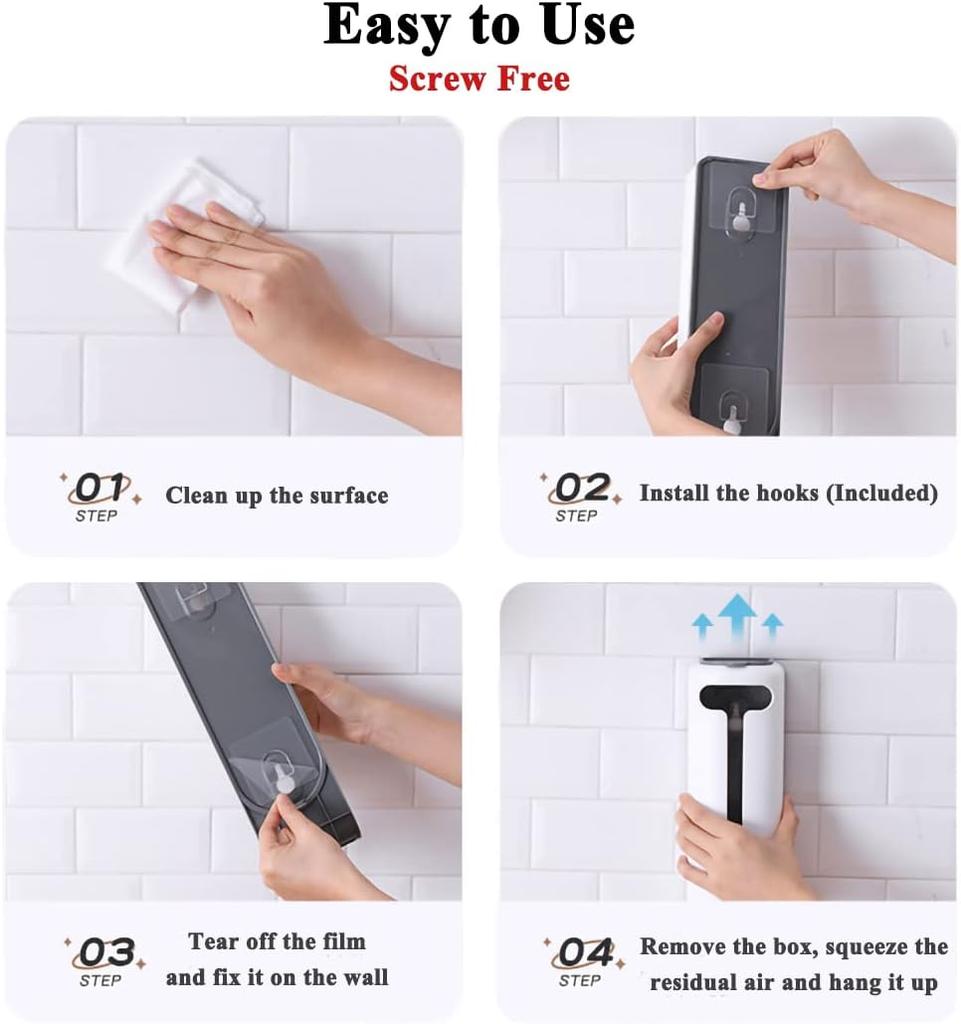 Easy to Use
Screw Free

01 STEP Clean up the surface

02 STEP Install the hooks (Included)

03 STEP Tear off the film and fix it on the wall

04 STEP Remove the box, squeeze the residual air and hang it up