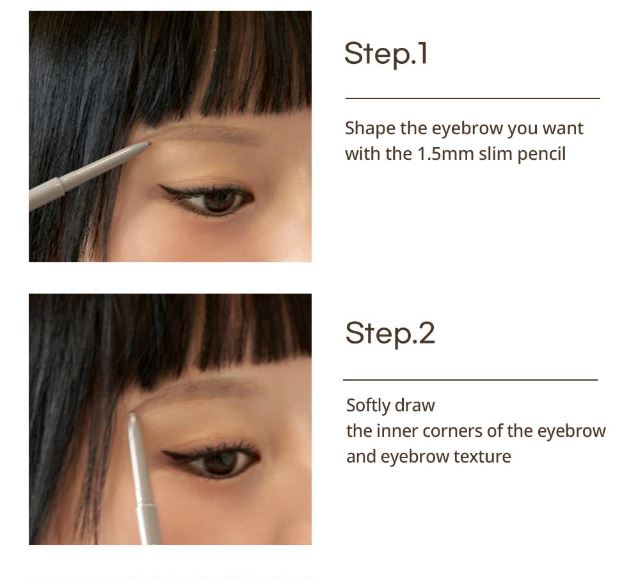 Step.1

Shape the eyebrow you want with the 1.5mm slim pencil

Step.2

Softly draw
the inner corners of the eyebrow
and eyebrow texture