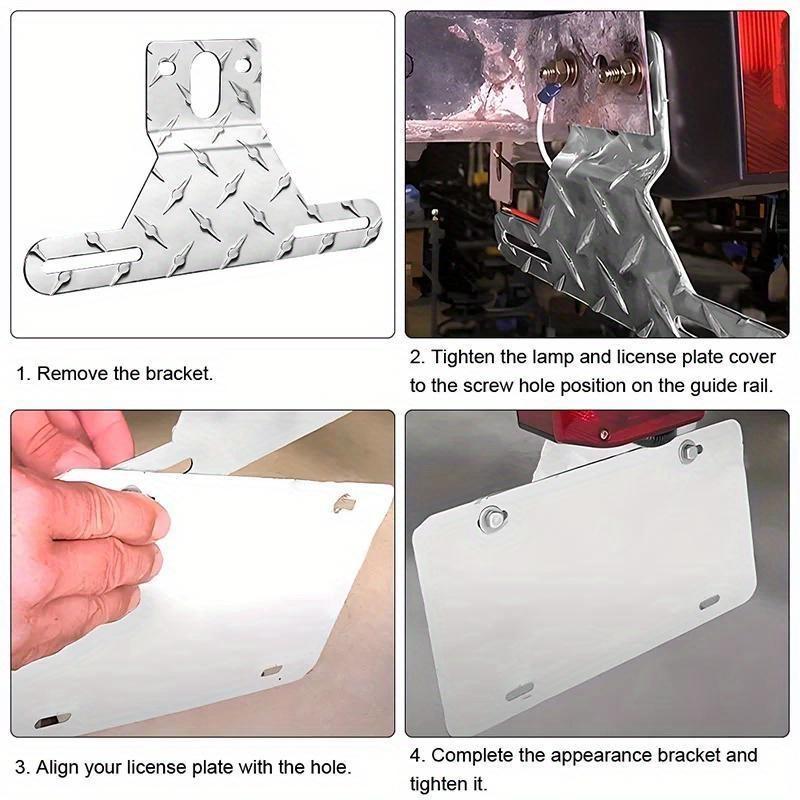 1. Remove the bracket.

2. Tighten the lamp and license plate cover to the screw hole position on the guide rail.

3. Align your license plate with the hole.

4. Complete the appearance bracket and tighten it.