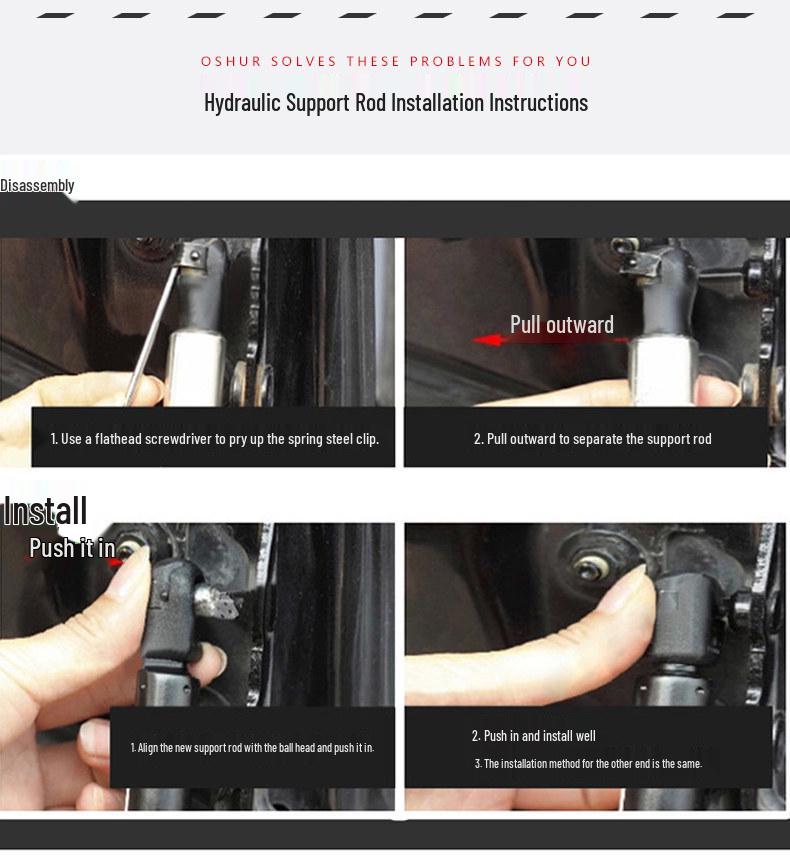 OSHUR SOLVES THESE PROBLEMS FOR YOU

Hydraulic Support Rod Installation Instructions

Disassembly

1. Use a flathead screwdriver to pry up the spring steel clip.

Pull outward

2. Pull outward to separate the support rod

Install

Push it in

1. Align the new support rod with the ball head and push it in.

2. Push in and install well

3. The installation method for the other end is the same.