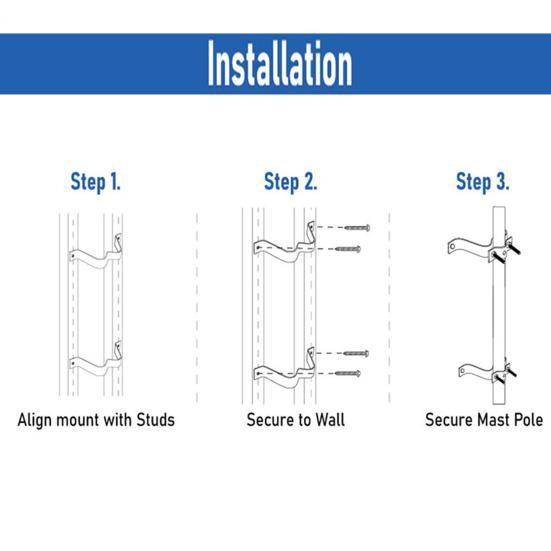 Installation

Step 1.

Align mount with Studs

Step 2.

Secure to Wall

Step 3.

Secure Mast Pole