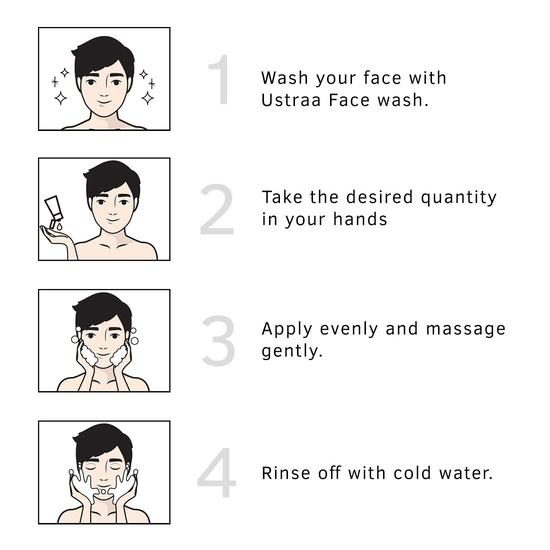 1

Wash your face with Ustraa Face wash.

2

Take the desired quantity in your hands

3

Apply evenly and massage gently.

4

Rinse off with cold water.