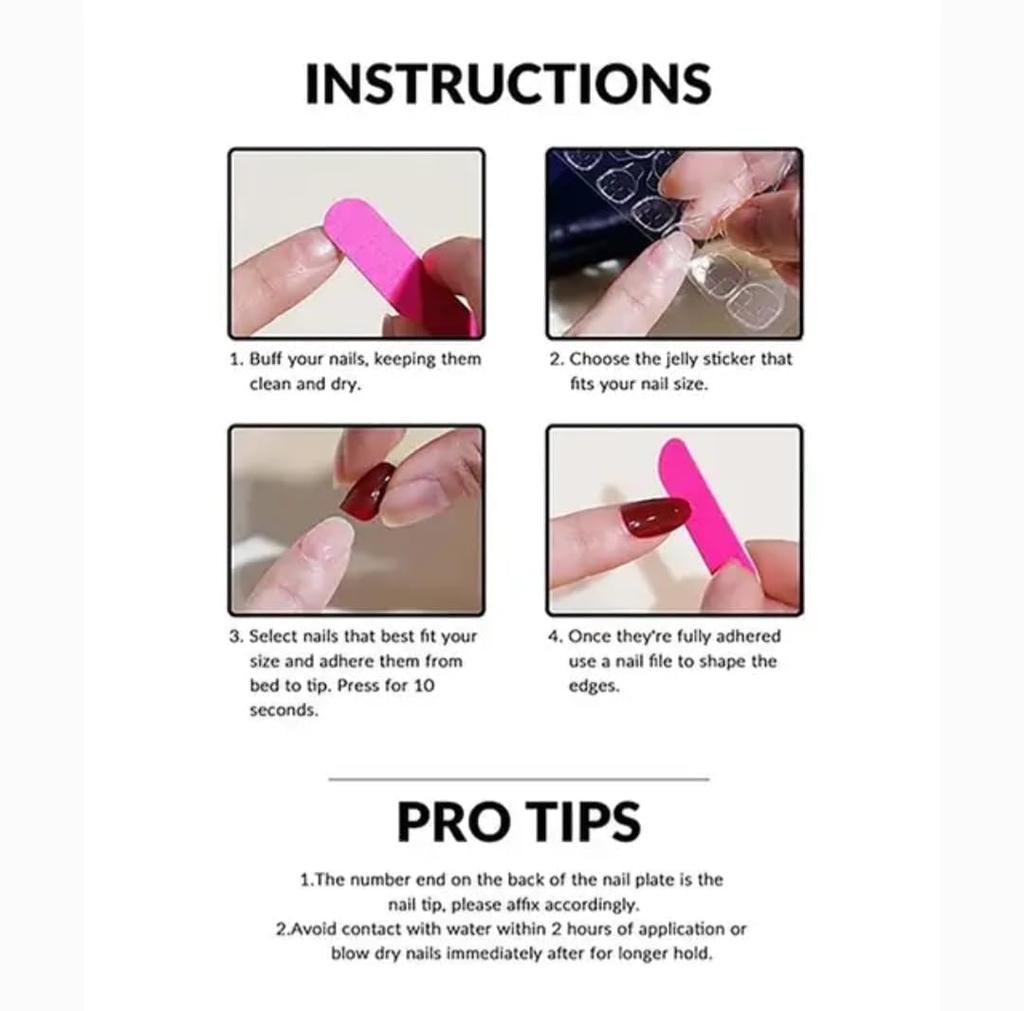 INSTRUCTIONS

1. Buff your nails, keeping them clean and dry.

2. Choose the jelly sticker that fits your nail size.

3. Select nails that best fit your size and adhere them from bed to tip. Press for 10 seconds.

4. Once they're fully adhered use a nail file to shape the edges.

PRO TIPS

1.The number end on the back of the nail plate is the nail tip, please affix accordingly.
2.Avoid contact with water within 2 hours of application or blow dry nails immediately after for longer hold.