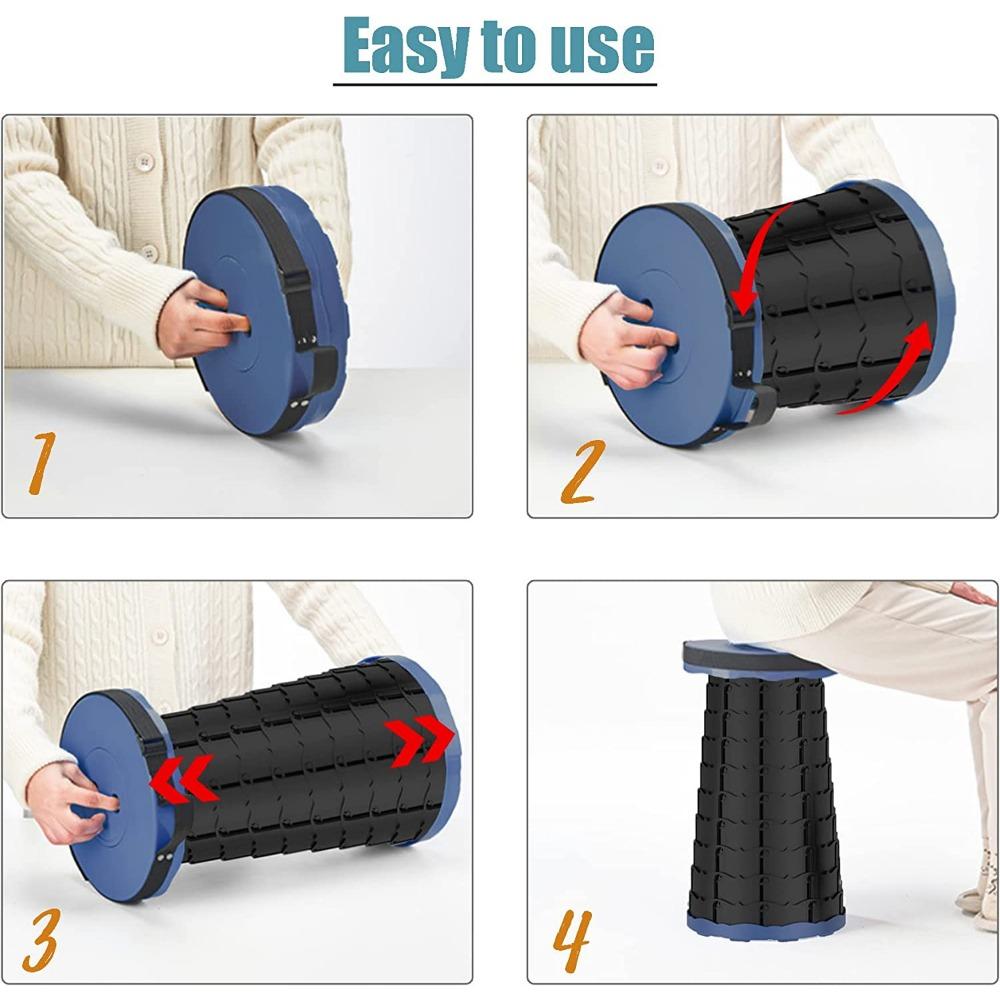 Easy to use

1

2

3

4