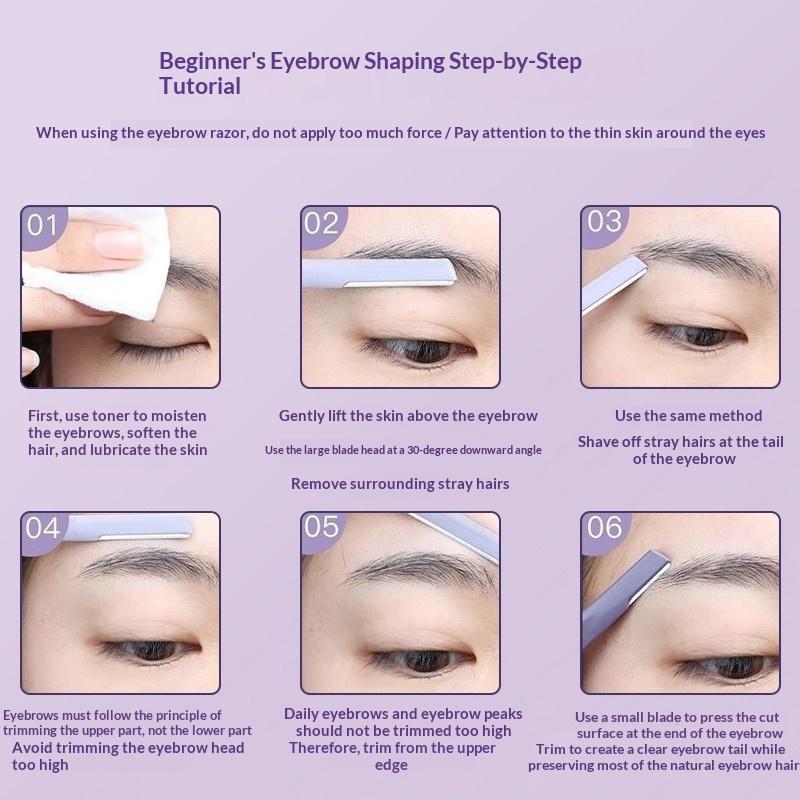 Beginner's Eyebrow Shaping Step-by-Step Tutorial

When using the eyebrow razor, do not apply too much force / Pay attention to the thin skin around the eyes

01

First, use toner to moisten the eyebrows, soften the hair, and lubricate the skin

02

Gently lift the skin above the eyebrow

Use the large blade head at a 30-degree downward angle

Remove surrounding stray hairs

03

Use the same method

Shave off stray hairs at the tail of the eyebrow

04

Eyebrows must follow the principle of trimming the upper part, not the lower part

Avoid trimming the eyebrow head too high

05

Daily eyebrows and eyebrow peaks should not be trimmed too high

Therefore, trim from the upper edge

06

Use a small blade to press the cut surface at the end of the eyebrow

Trim to create a clear eyebrow tail while preserving most of the natural eyebrow hair