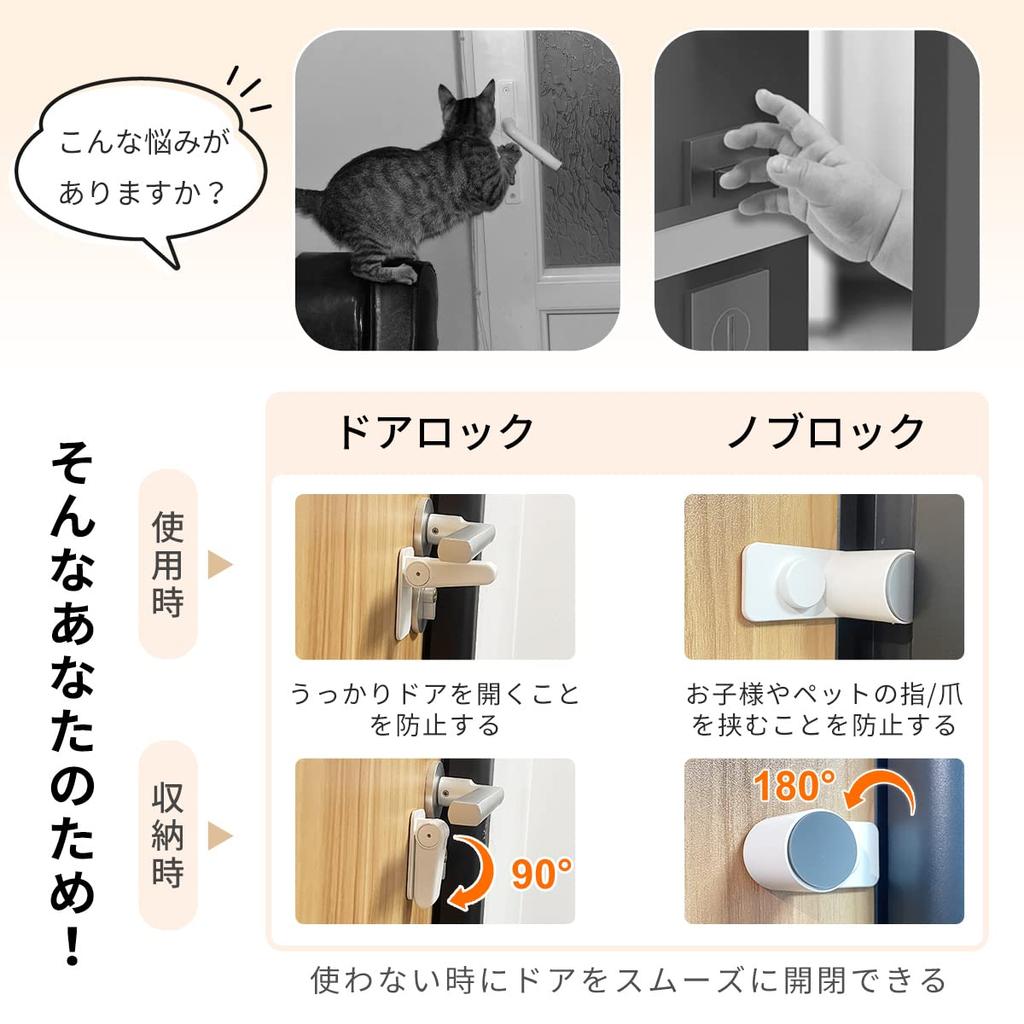 こんな悩みがありますか？

そんなあなたのため！

ドアロック

ノブロック

使用時

うっかりドアを開くことを防止する

お子様やペットの指/爪を挟むことを防止する

収納時

90°

180°

使わない時にドアをスムーズに開閉できる