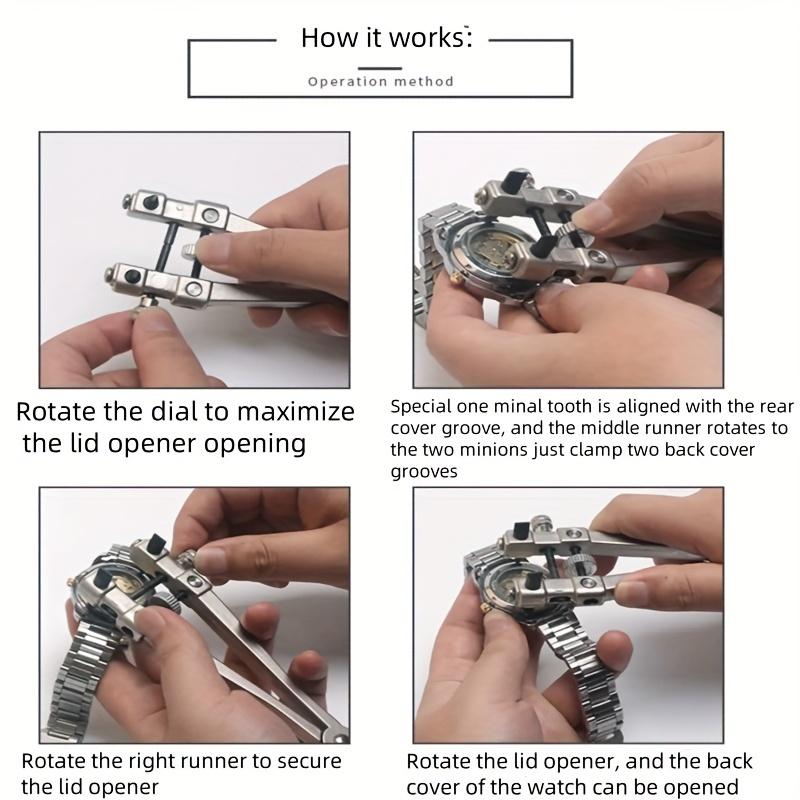 How it works:

Operation method

Rotate the dial to maximize the lid opener opening

Special one minal tooth is aligned with the rear cover groove, and the middle runner rotates to the two minions just clamp two back cover grooves

Rotate the right runner to secure the lid opener

Rotate the lid opener, and the back cover of the watch can be opened