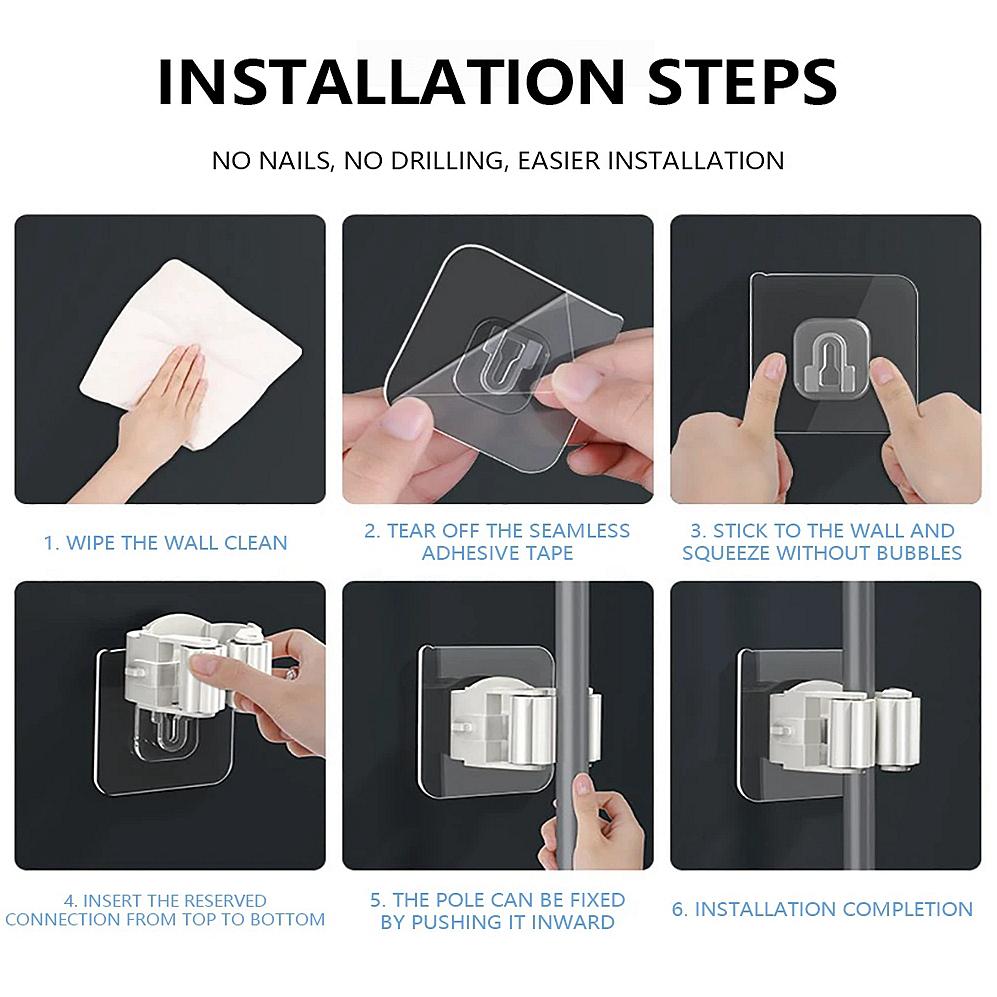 INSTALLATION STEPS

NO NAILS, NO DRILLING, EASIER INSTALLATION

1. WIPE THE WALL CLEAN

2. TEAR OFF THE SEAMLESS ADHESIVE TAPE

3. STICK TO THE WALL AND SQUEEZE WITHOUT BUBBLES

4. INSERT THE RESERVED CONNECTION FROM TOP TO BOTTOM

5. THE POLE CAN BE FIXED BY PUSHING IT INWARD

6. INSTALLATION COMPLETION