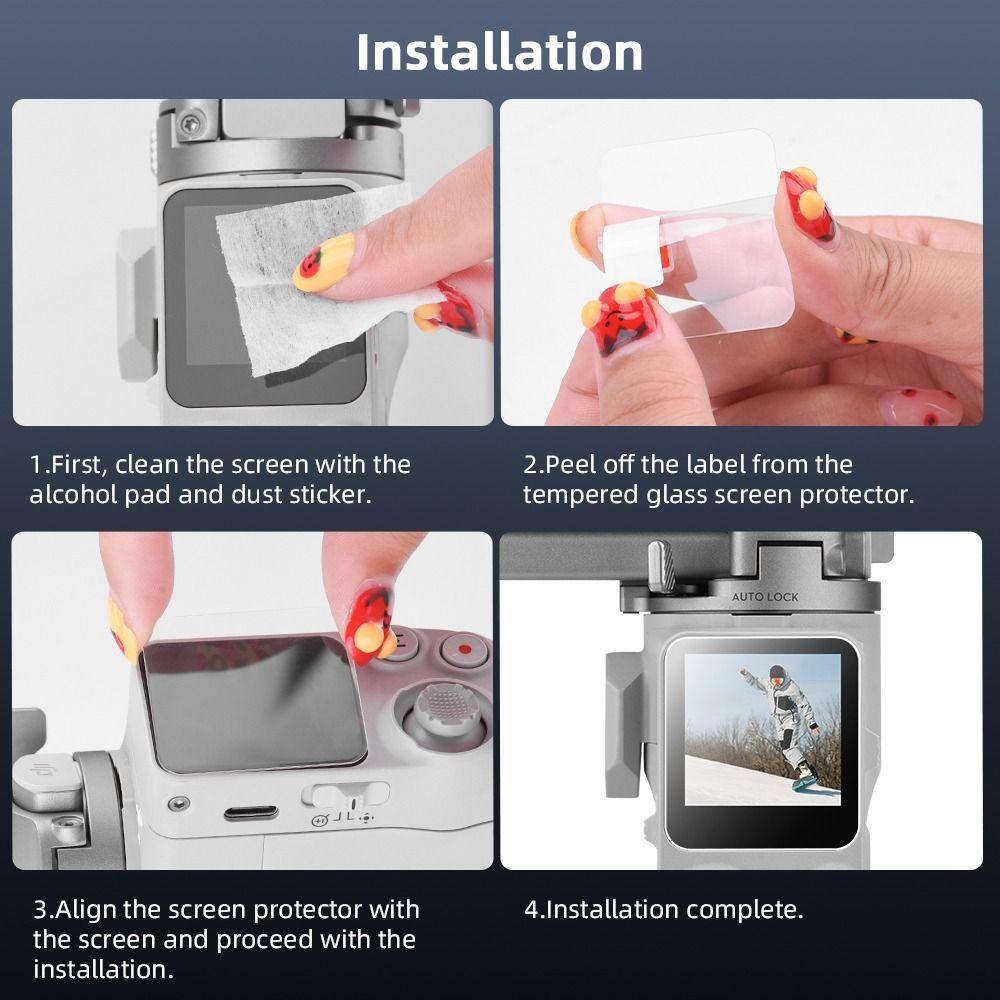 Installation

1.First, clean the screen with the alcohol pad and dust sticker.

2.Peel off the label from the tempered glass screen protector.

AUTO LOCK

3.Align the screen protector with the screen and proceed with the installation.

4.Installation complete.