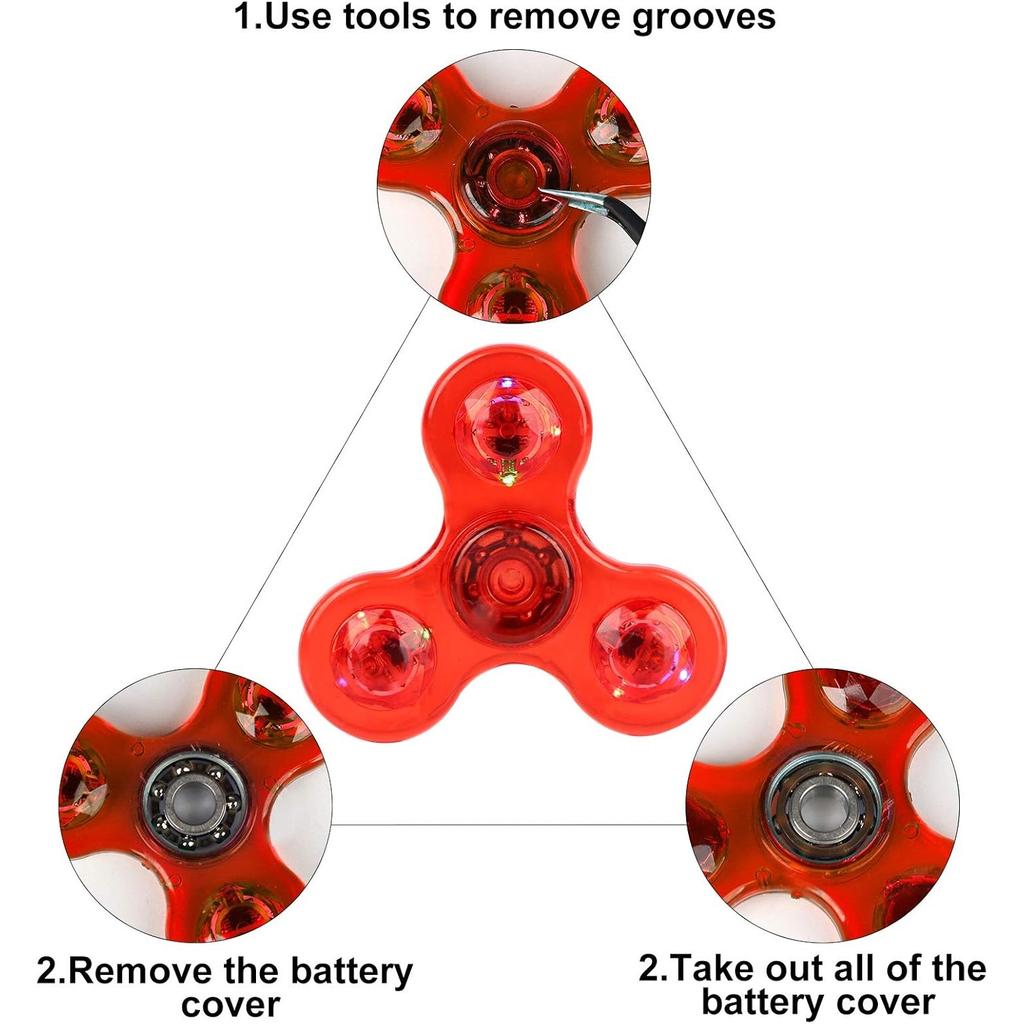 1.Use tools to remove grooves

2.Remove the battery cover

2.Take out all of the battery cover