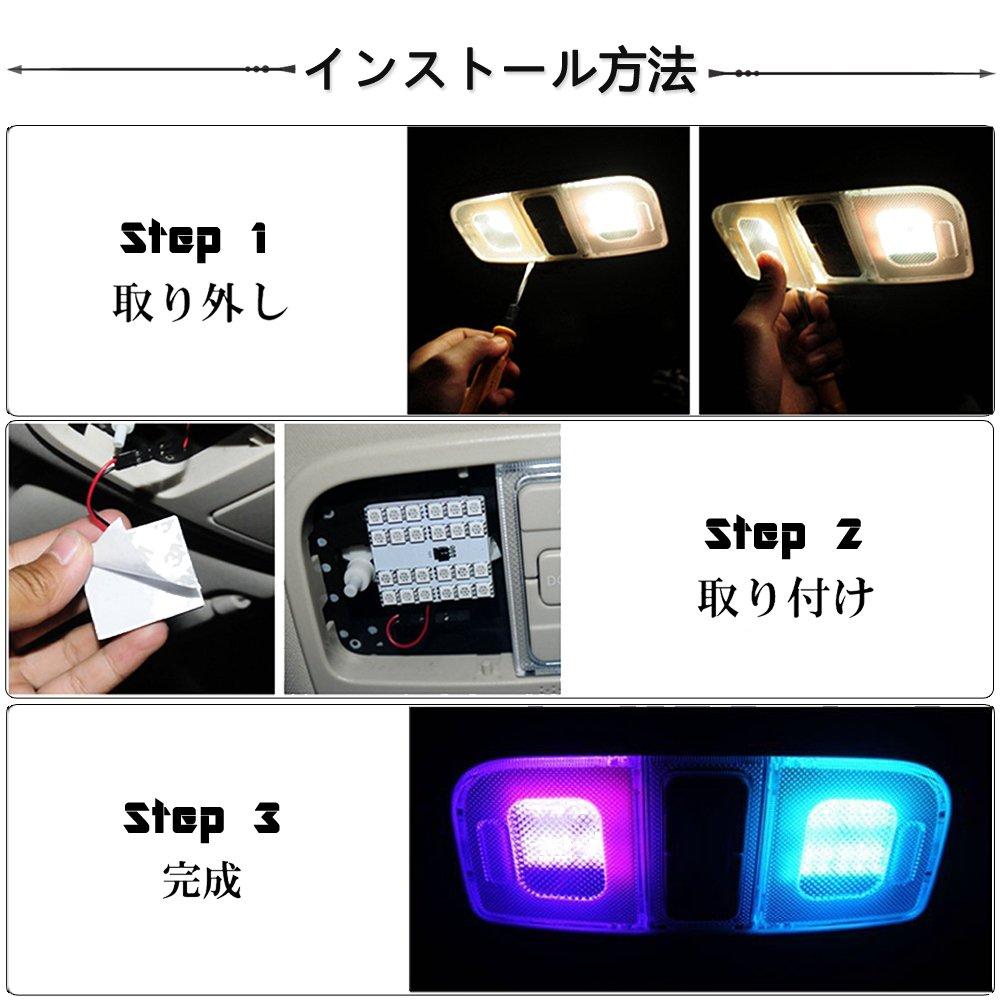 インストール方法

Step 1
取り外し

Step 2
取り付け

Step 3
完成