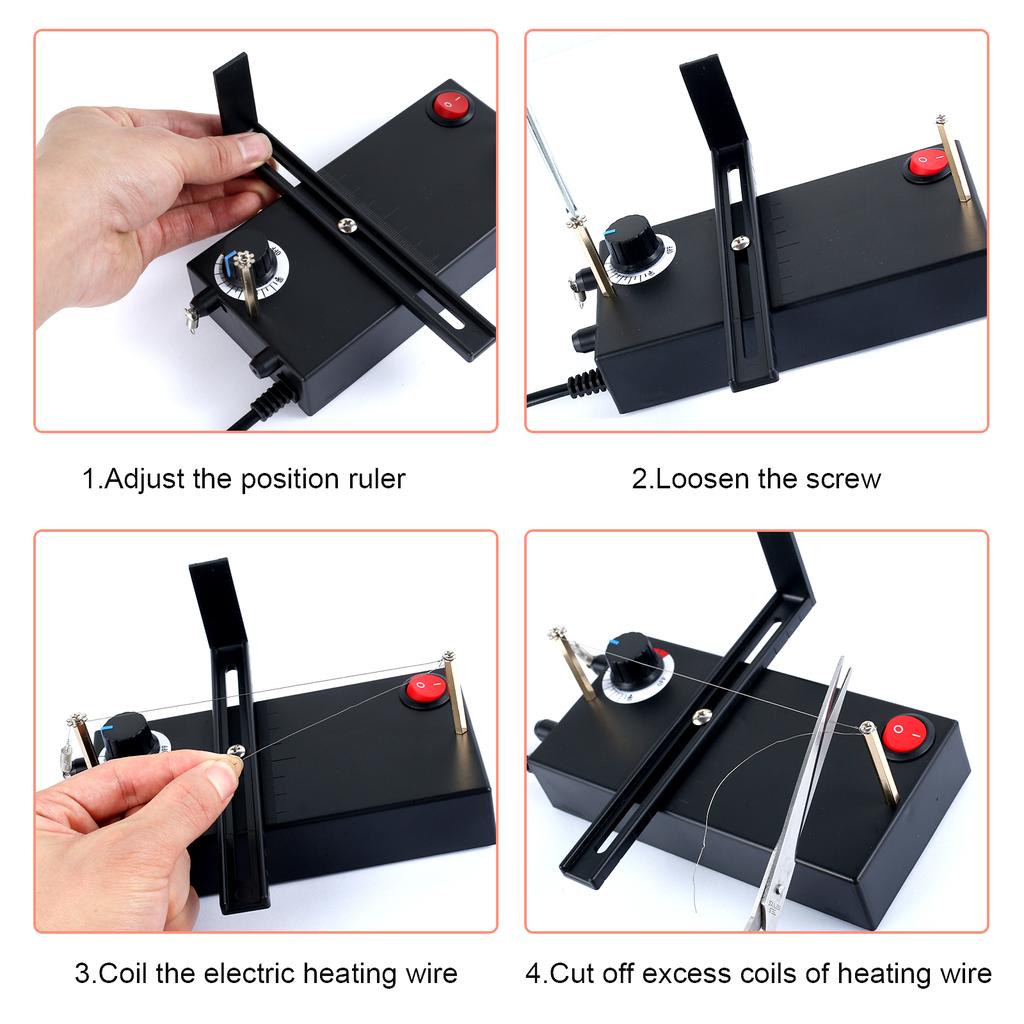 1.Adjust the position ruler

2.Loosen the screw

3.Coil the electric heating wire

4.Cut off excess coils of heating wire