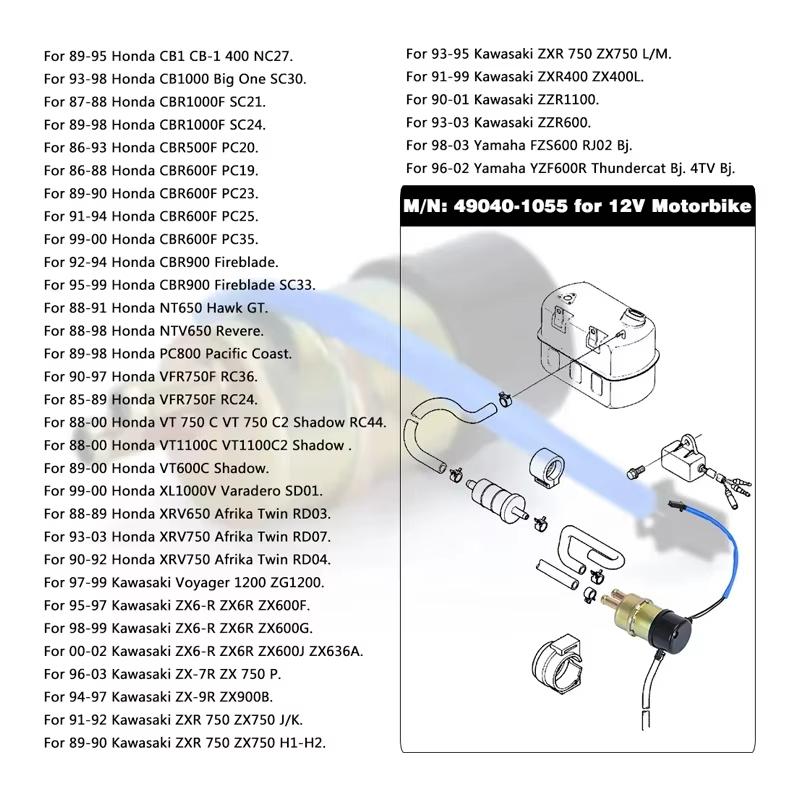 For 89-95 Honda CB1 CB-1 400 NC27.
For 93-98 Honda CB1000 Big One SC30.
For 87-88 Honda CBR1000F SC21.
For 89-98 Honda CBR1000F SC24.
For 86-93 Honda CBR500F PC20.
For 86-88 Honda CBR600F PC19.
For 89-90 Honda CBR600F PC23.
For 91-94 Honda CBR600F PC25.
For 99-00 Honda CBR600F PC35.
For 92-94 Honda CBR900 Fireblade.
For 95-99 Honda CBR900 Fireblade SC33.
For 88-91 Honda NT650 Hawk GT.
For 88-98 Honda NTV650 Revere.
For 89-98 Honda PC800 Pacific Coast.
For 90-97 Honda VFR750F RC36.
For 85-89 Honda VFR750F RC24.
For 88-00 Honda VT 750 C VT 750 C2 Shadow RC44.
For 88-00 Honda VT1100C VT1100C2 Shadow .
For 89-00 Honda VT600C Shadow.
For 99-00 Honda XL1000V Varadero SD01.
For 88-89 Honda XRV650 Afrika Twin RD03.
For 93-03 Honda XRV750 Afrika Twin RD07.
For 90-92 Honda XRV750 Afrika Twin RD04.
For 97-99 Kawasaki Voyager 1200 ZG1200.
For 95-97 Kawasaki ZX6-R ZX6R ZX600F.
For 98-99 Kawasaki ZX6-R ZX6R ZX600G.
For 00-02 Kawasaki ZX6-R ZX6R ZX600J ZX636A.
For 96-03 Kawasaki ZX-7R ZX 750 P.
For 94-97 Kawasaki ZX-9R ZX900B.
For 91-92 Kawasaki ZXR 750 ZX750 J/K.
For 89-90 Kawasaki ZXR 750 ZX750 H1-H2.

For 93-95 Kawasaki ZXR 750 ZX750 L/M.
For 91-99 Kawasaki ZXR400 ZX400L.
For 90-01 Kawasaki ZZR1100.
For 93-03 Kawasaki ZZR600.
For 98-03 Yamaha FZS600 RJ02 Bj.
For 96-02 Yamaha YZF600R Thundercat Bj. 4TV Bj.

M/N: 49040-1055 for 12V Motorbike