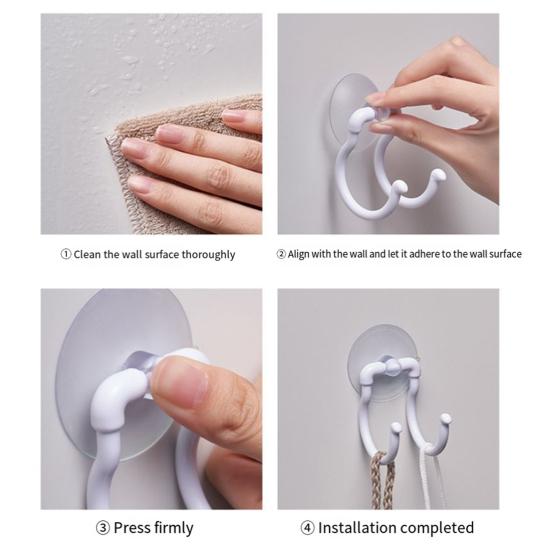 ① Clean the wall surface thoroughly

② Align with the wall and let it adhere to the wall surface

③ Press firmly

④ Installation completed