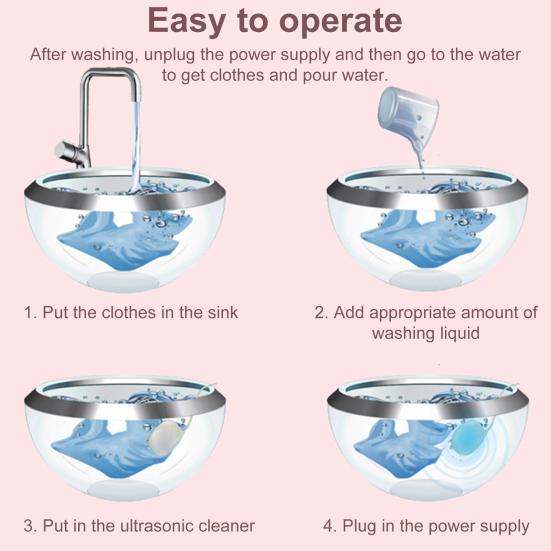 Easy to operate

After washing, unplug the power supply and then go to the water to get clothes and pour water.

1. Put the clothes in the sink

2. Add appropriate amount of washing liquid

3. Put in the ultrasonic cleaner

4. Plug in the power supply