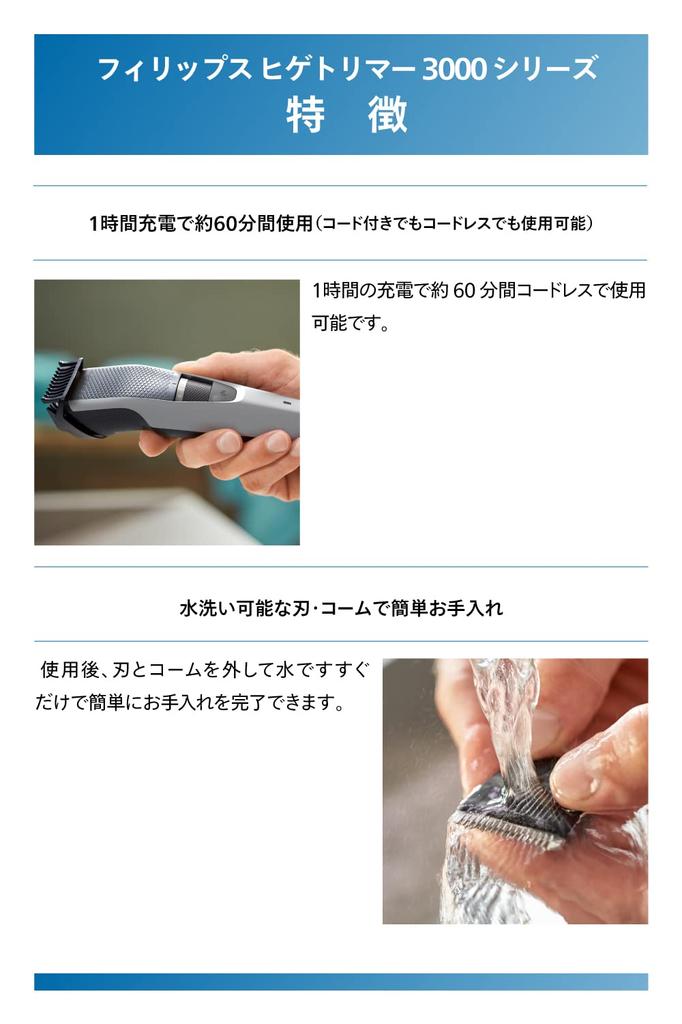 フィリップス ヒゲトリマー 3000 シリーズ
特　徴

1時間充電で約60分間使用（コード付きでもコードレスでも使用可能）

1時間の充電で約 60 分間コードレスで使用可能です。

水洗い可能な刃･コームで簡単お手入れ

使用後、刃とコームを外して水ですすぐだけで簡単にお手入れを完了できます。