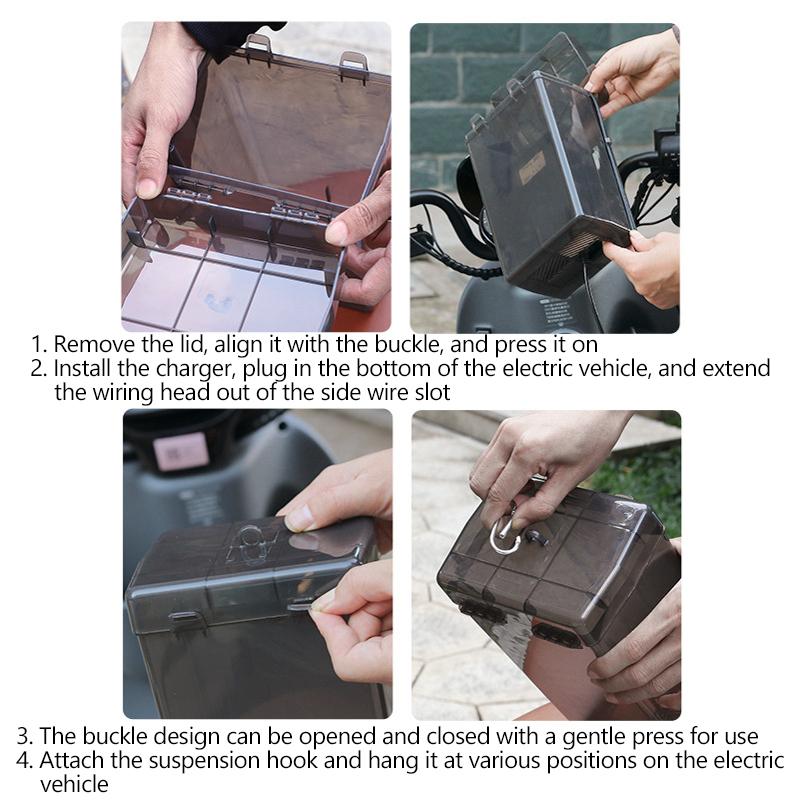 1. Remove the lid, align it with the buckle, and press it on
2. Install the charger, plug in the bottom of the electric vehicle, and extend the wiring head out of the side wire slot

3. The buckle design can be opened and closed with a gentle press for use
4. Attach the suspension hook and hang it at various positions on the electric vehicle