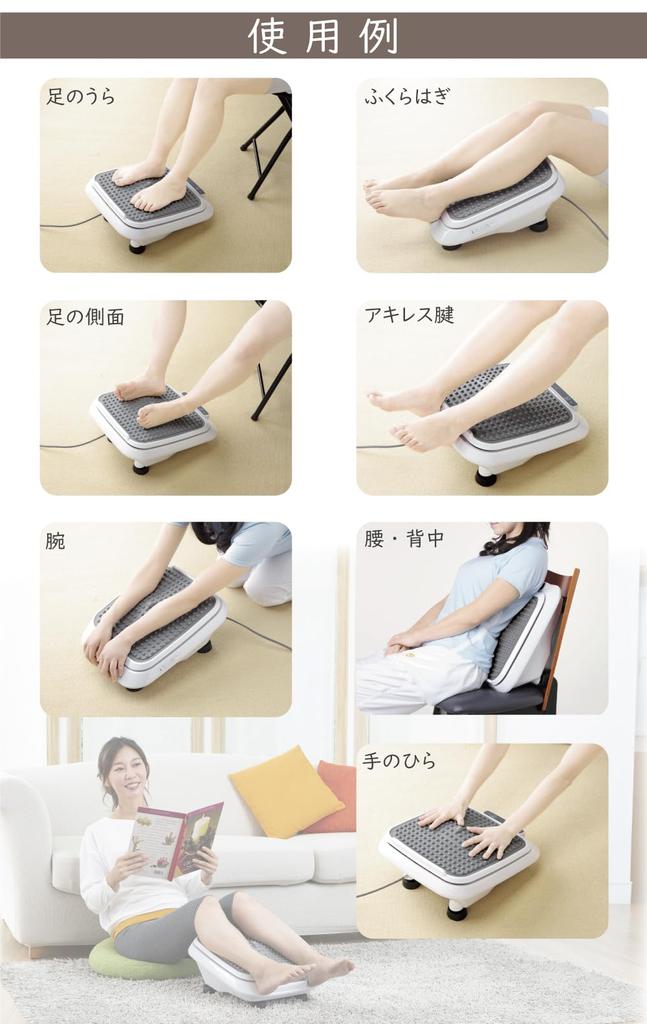 使用例

足のうら

ふくらはぎ

足の側面

アキレス腱

腕

腰・背中

手のひら