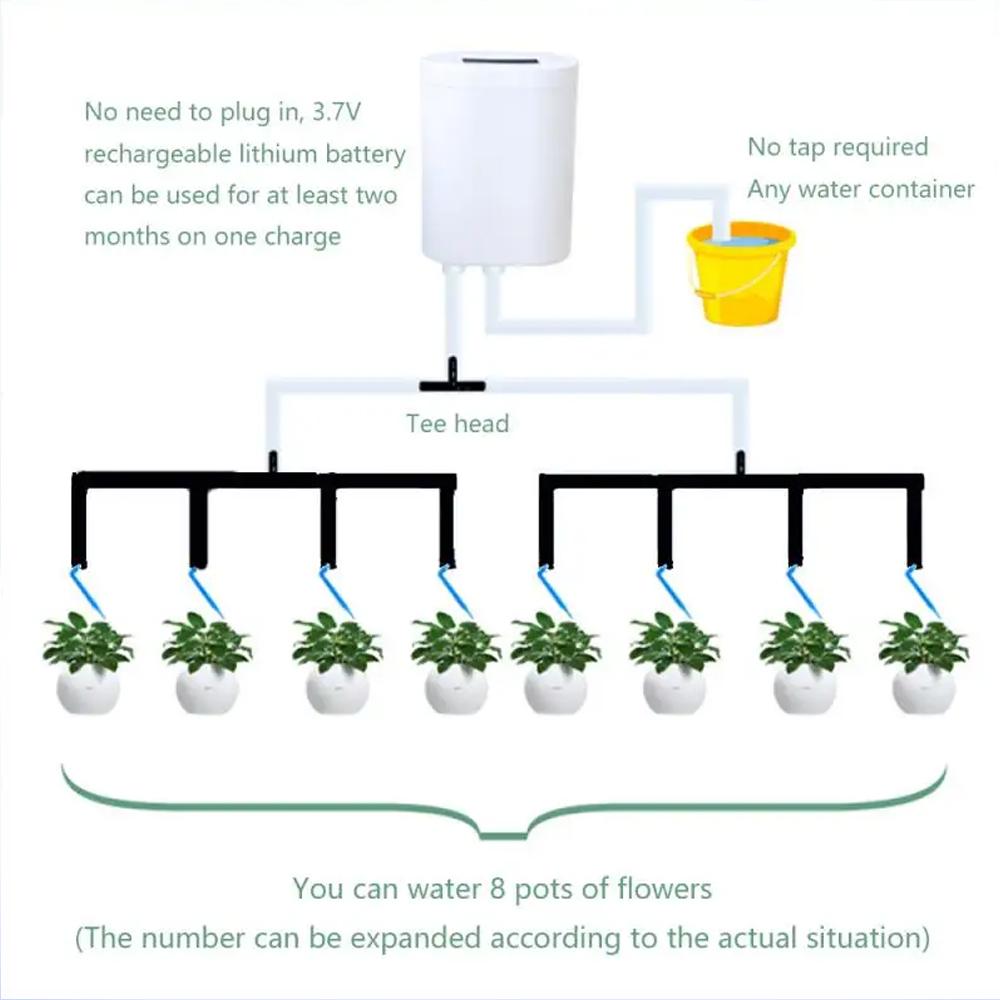 No need to plug in, 3.7V rechargeable lithium battery can be used for at least two months on one charge

No tap required
Any water container

Tee head

You can water 8 pots of flowers
(The number can be expanded according to the actual situation)