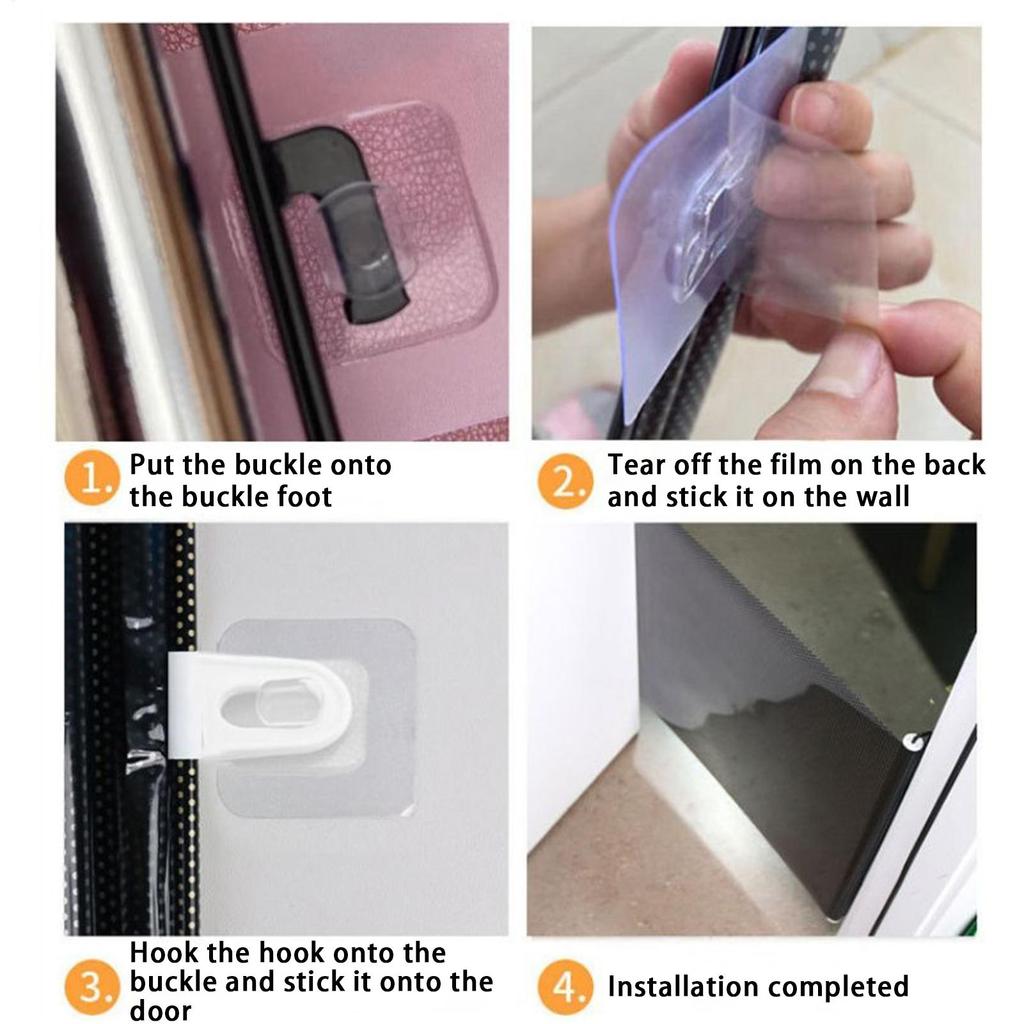 1. Put the buckle onto the buckle foot

2. Tear off the film on the back and stick it on the wall

3. Hook the hook onto the buckle and stick it onto the door

4. Installation completed