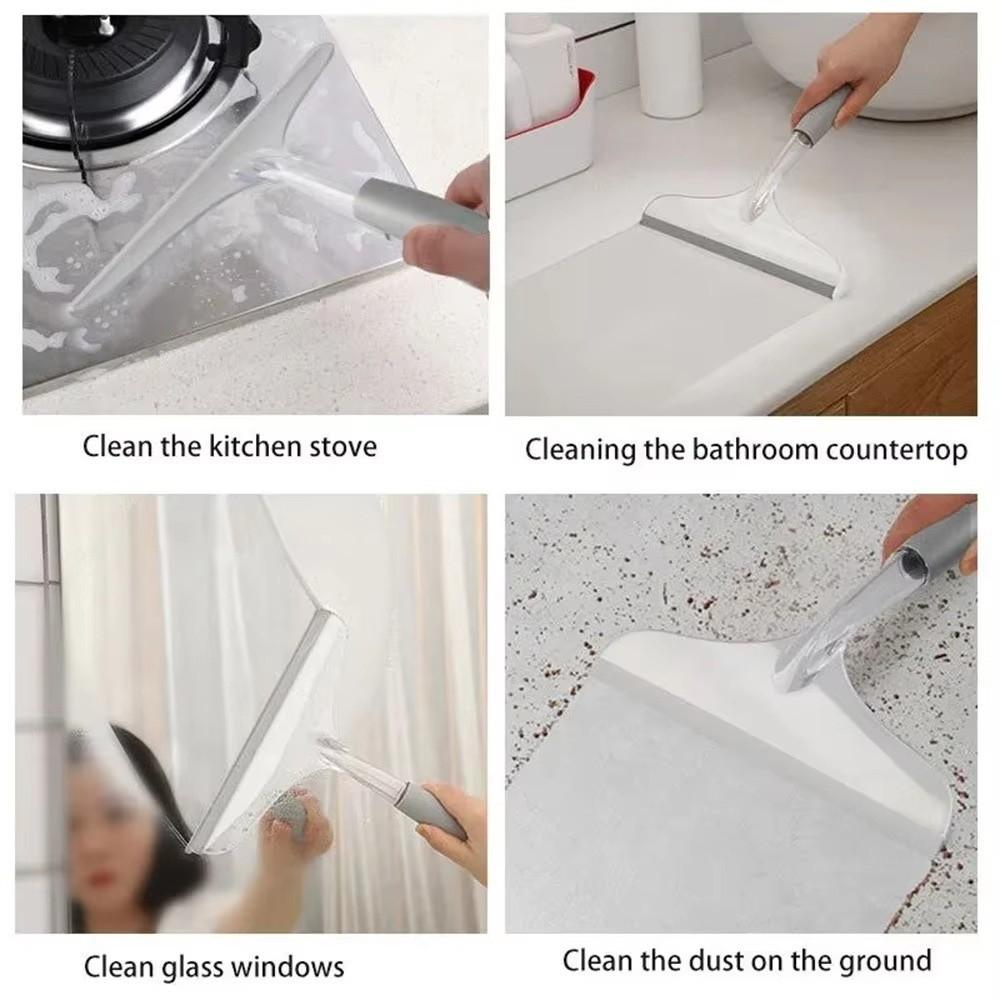 Clean the kitchen stove

Cleaning the bathroom countertop

Clean glass windows

Clean the dust on the ground