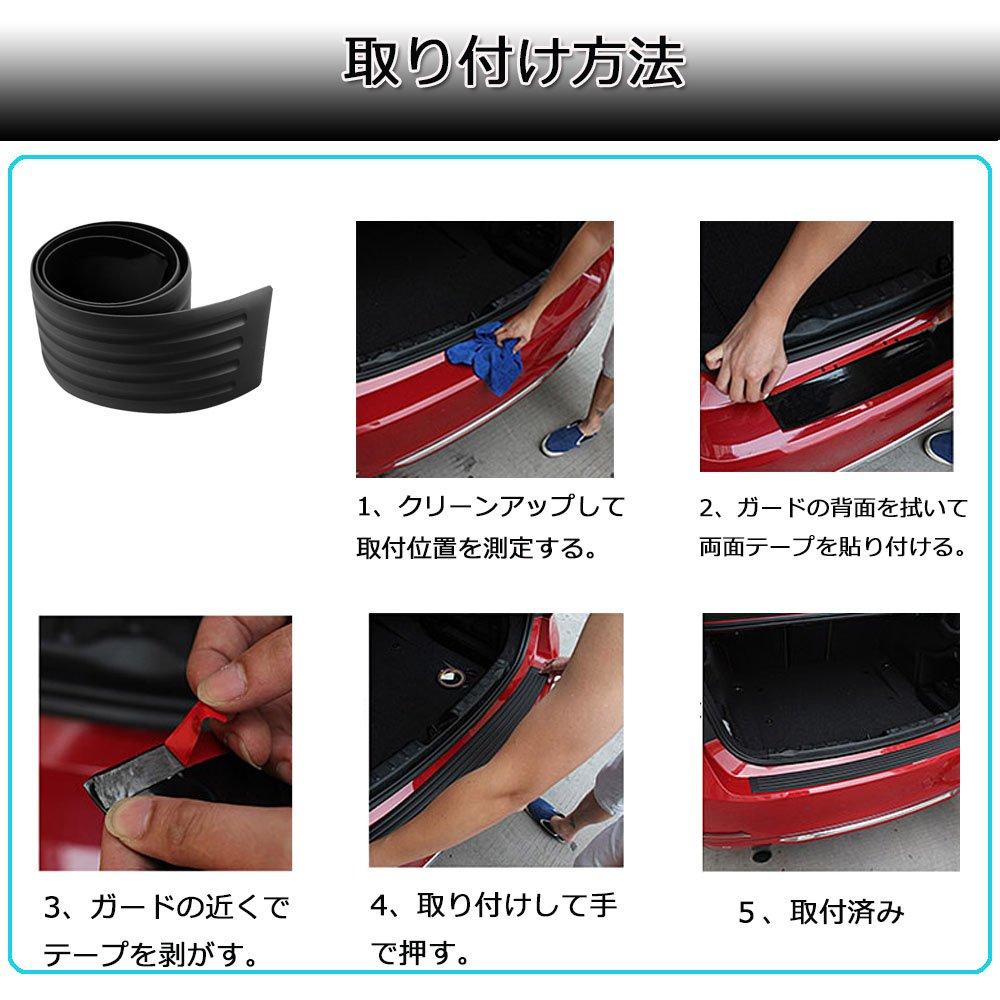 取り付け方法

1、クリーンアップして取付位置を測定する。

2、ガードの背面を拭いて両面テープを貼り付ける。

3、ガードの近くでテープを剥がす。

4、取り付けして手で押す。

5、取付済み