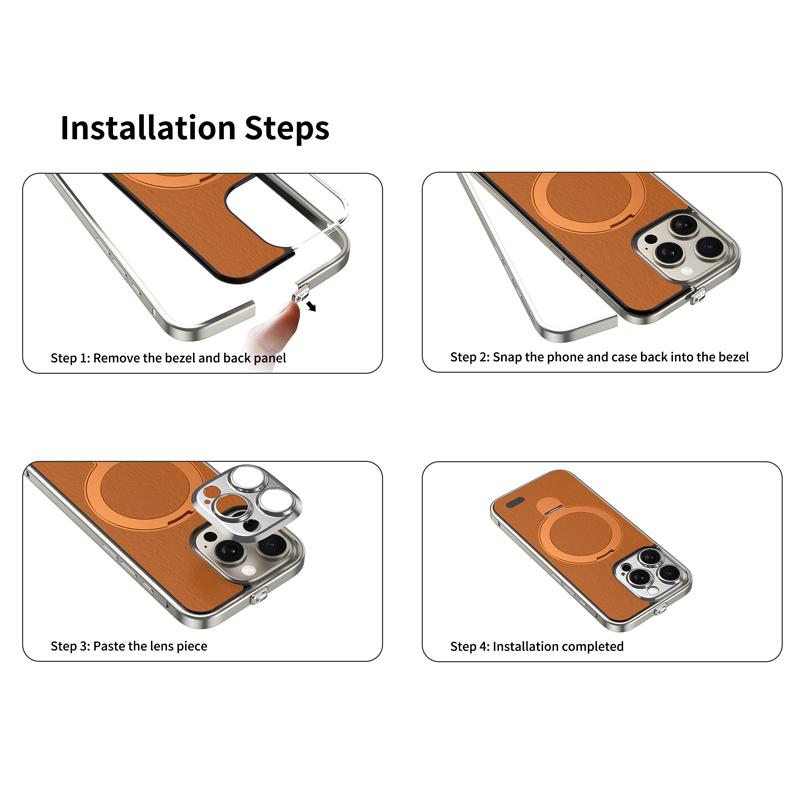 Installation Steps

Step 1: Remove the bezel and back panel

Step 2: Snap the phone and case back into the bezel

Step 3: Paste the lens piece

Step 4: Installation completed