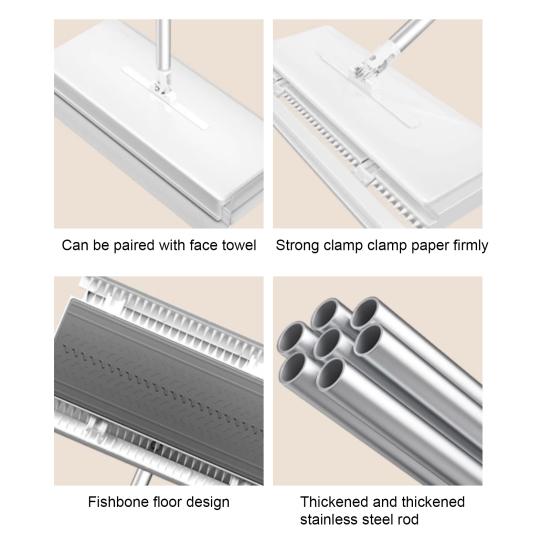 Can be paired with face towel

Strong clamp clamp paper firmly

Fishbone floor design

Thickened and thickened stainless steel rod