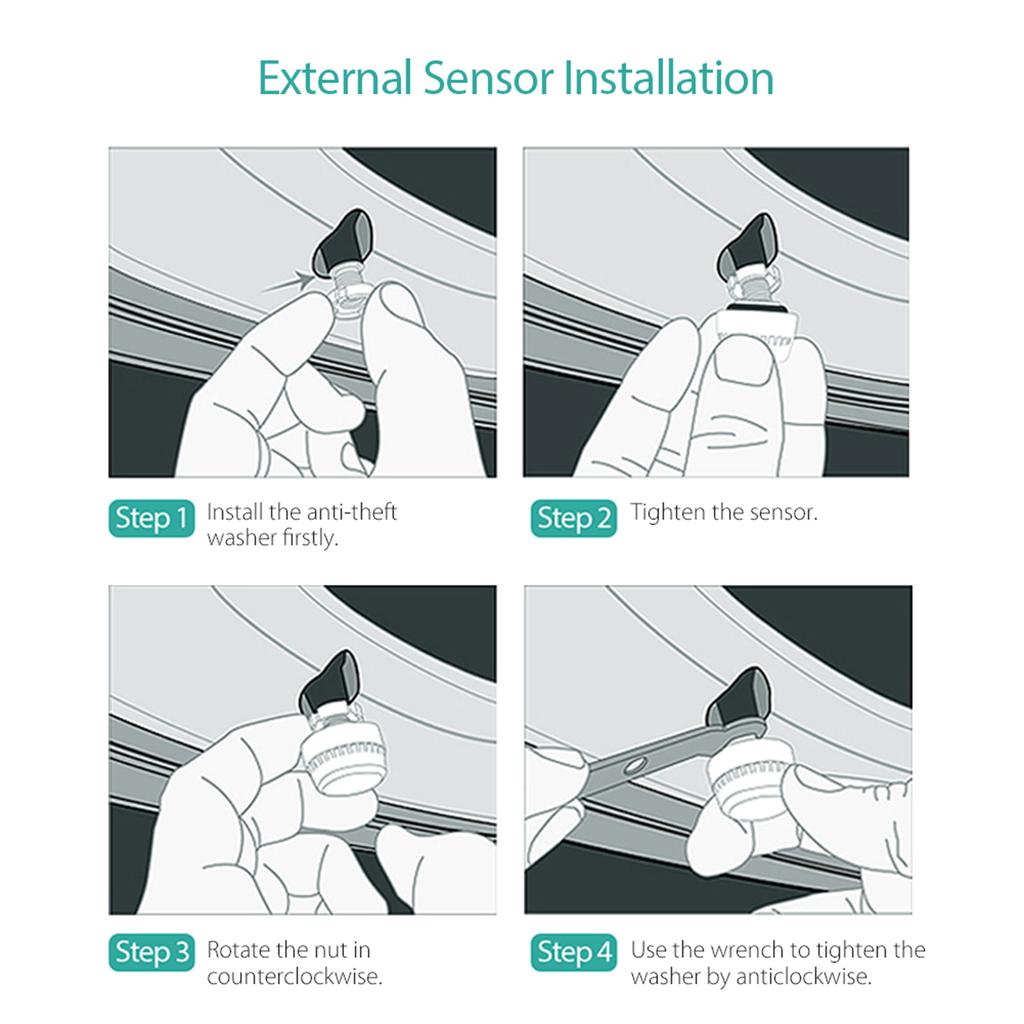 External Sensor Installation

Step 1 Install the anti-theft washer firstly.

Step 2 Tighten the sensor.

Step 3 Rotate the nut in counterclockwise.

Step 4 Use the wrench to tighten the washer by anticlockwise.