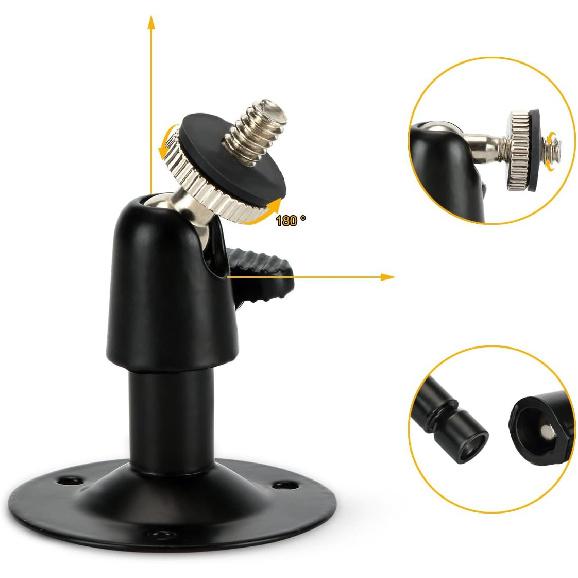 180 °