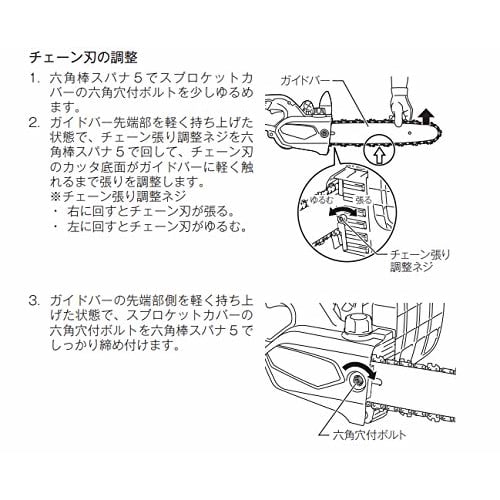 チェーン刃の調整

1. 六角棒スパナ 5 でスプロケットカバーの六角穴付ボルトを少しゆるめます。
2. ガイドバー先端部を軽く持ち上げた状態で、チェーン張り調整ネジを六角棒スパナ 5 で回して、チェーン刃のカッタ底面がガイドバーに軽く触れるまで張りを調整します。
※チェーン張り調整ネジ
・ 右に回すとチェーン刃が張る。
・ 左に回すとチェーン刃がゆるむ。

ガイドバー
ゆるむ
張る
チェーン張り調整ネジ

3. ガイドバーの先端部側を軽く持ち上げた状態で、スプロケットカバーの六角穴付ボルトを六角棒スパナ 5 でしっかり締め付けます。

六角穴付ボルト