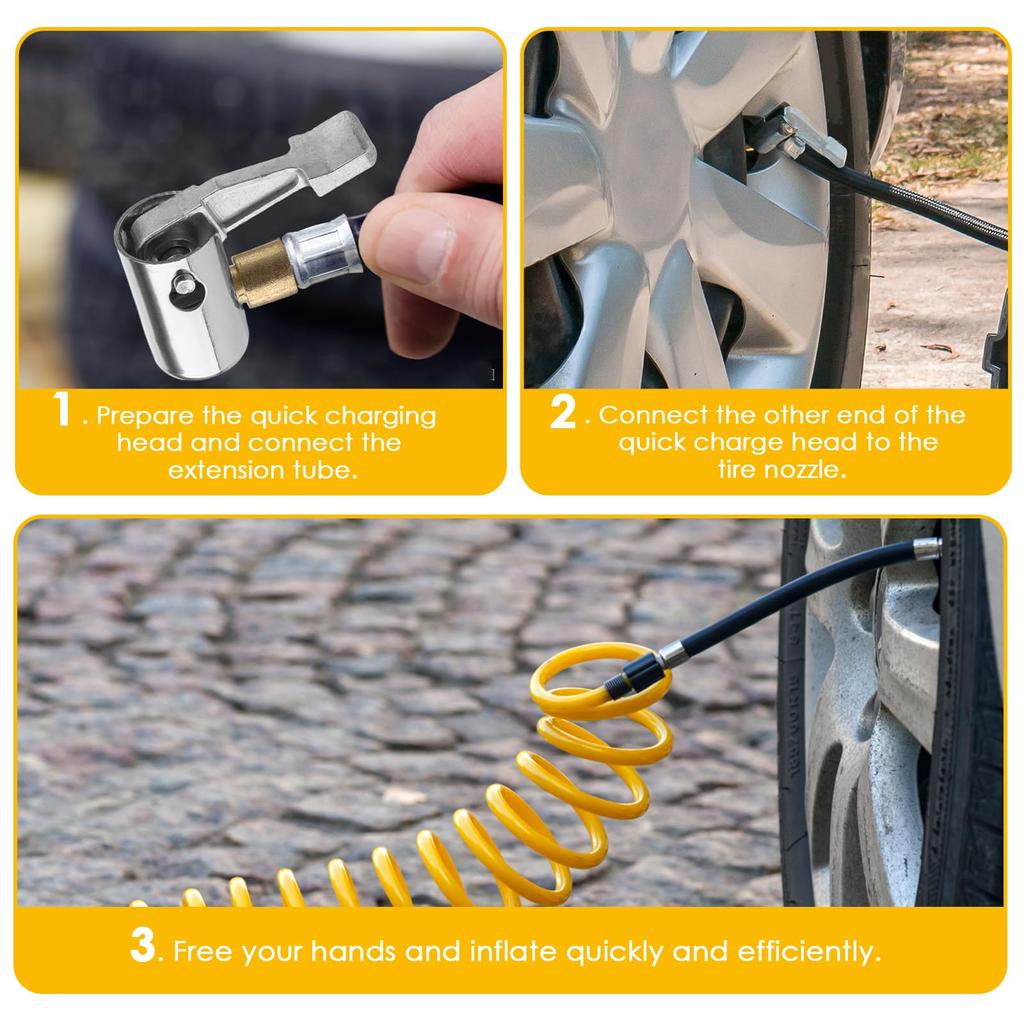 1. Prepare the quick charging head and connect the extension tube.

2. Connect the other end of the quick charge head to the tire nozzle.

3. Free your hands and inflate quickly and efficiently.