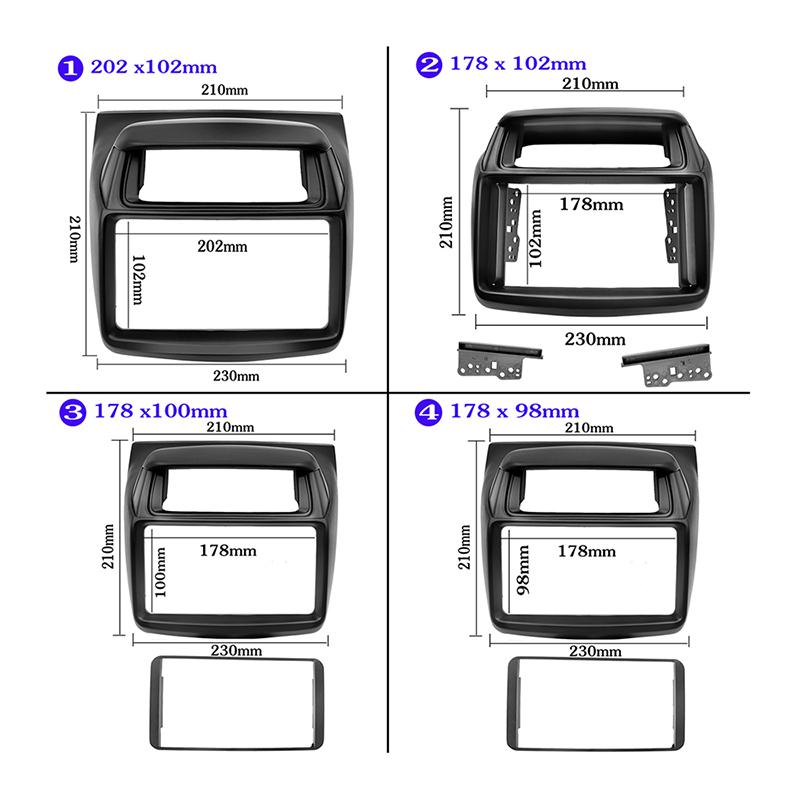 1 202 x102mm
210mm
210mm
202mm
102mm
230mm

2 178 x 102mm
210mm
210mm
178mm
102mm
230mm

3 178 x100mm
210mm
210mm
178mm
100mm
230mm

4 178 x 98mm
210mm
210mm
178mm
98mm
230mm