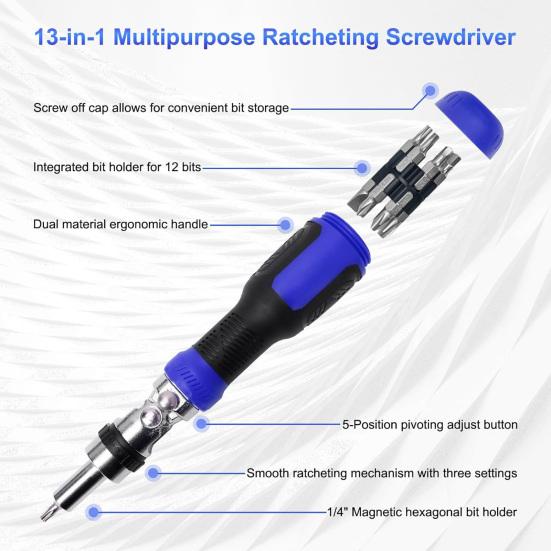 13-in-1 Multipurpose Ratcheting Screwdriver

Screw off cap allows for convenient bit storage

Integrated bit holder for 12 bits

Dual material ergonomic handle

5-Position pivoting adjust button

Smooth ratcheting mechanism with three settings

1/4" Magnetic hexagonal bit holder