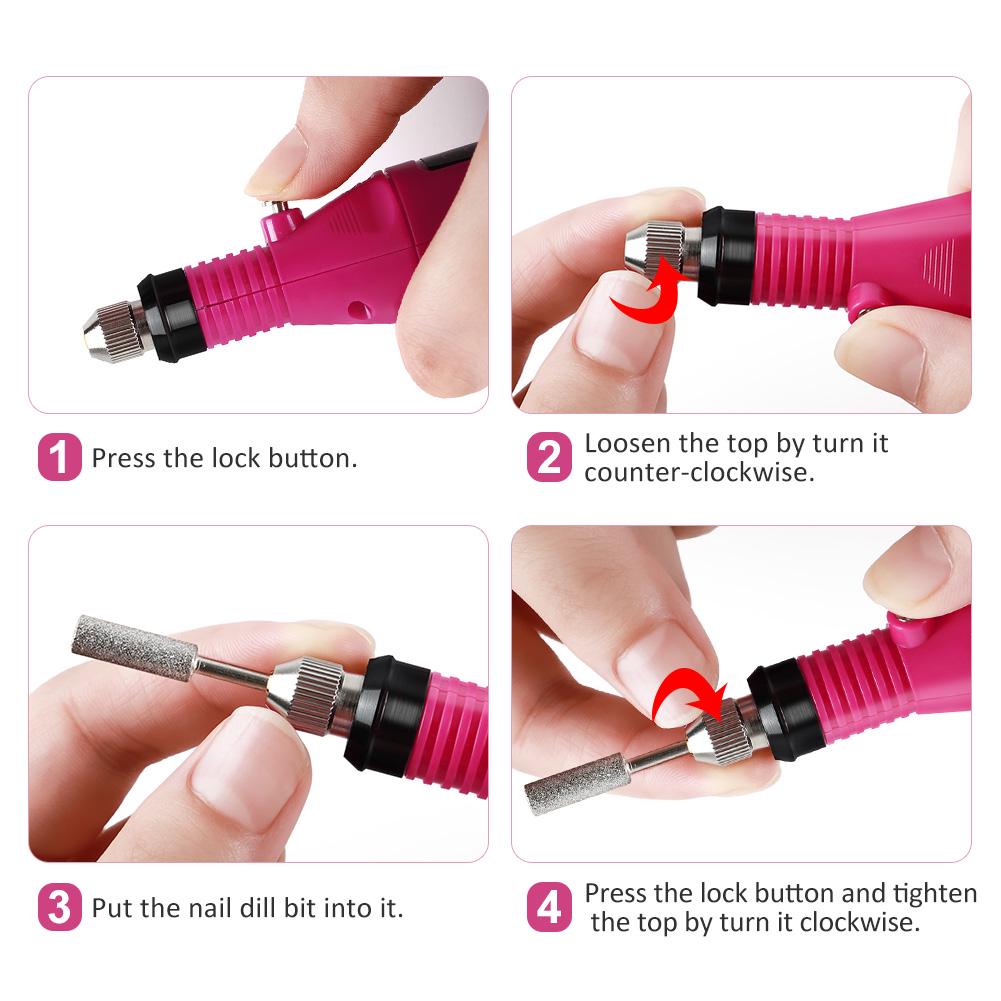 1 Press the lock button.

2 Loosen the top by turn it counter-clockwise.

3 Put the nail dill bit into it.

4 Press the lock button and tighten the top by turn it clockwise.