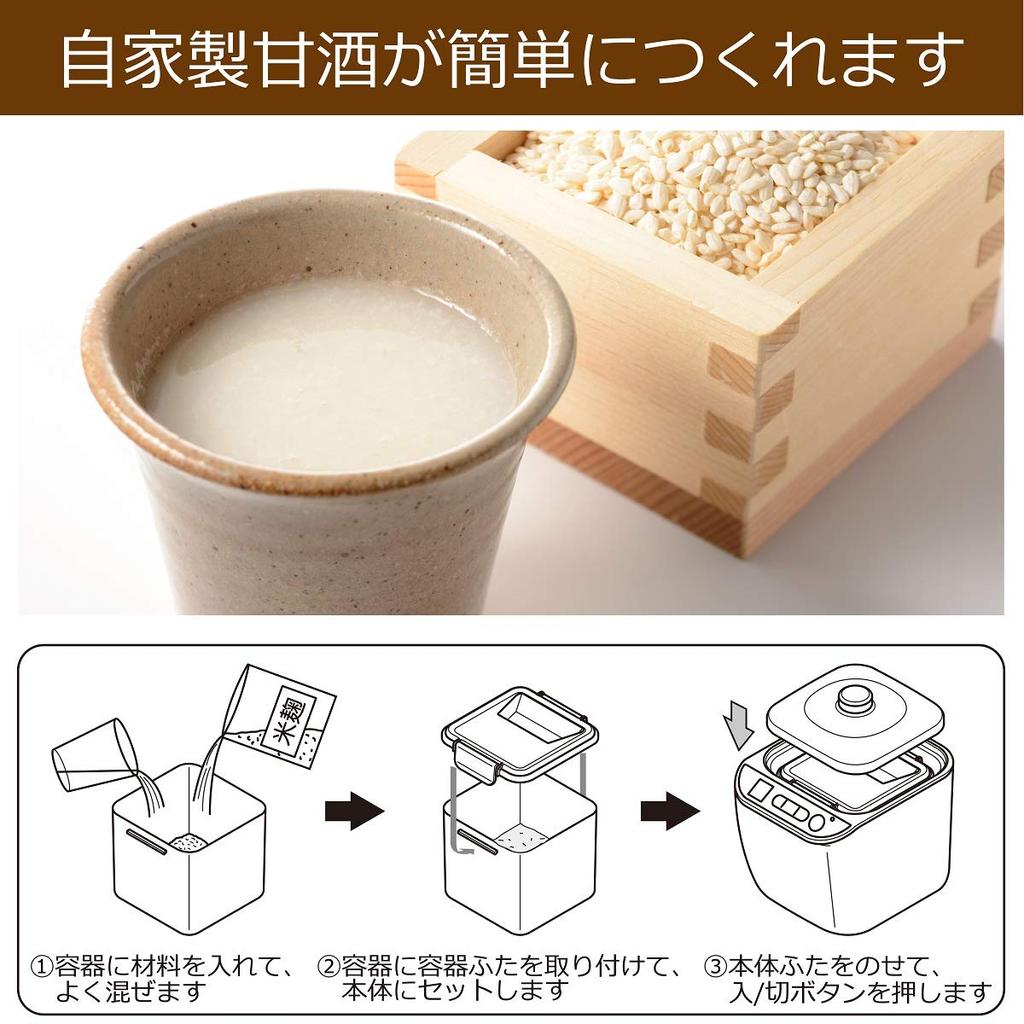 自家製甘酒が簡単につくれます

米麹

①容器に材料を入れて、よく混ぜます

②容器に容器ふたを取り付けて、本体にセットします

③本体ふたをのせて、入/切ボタンを押します