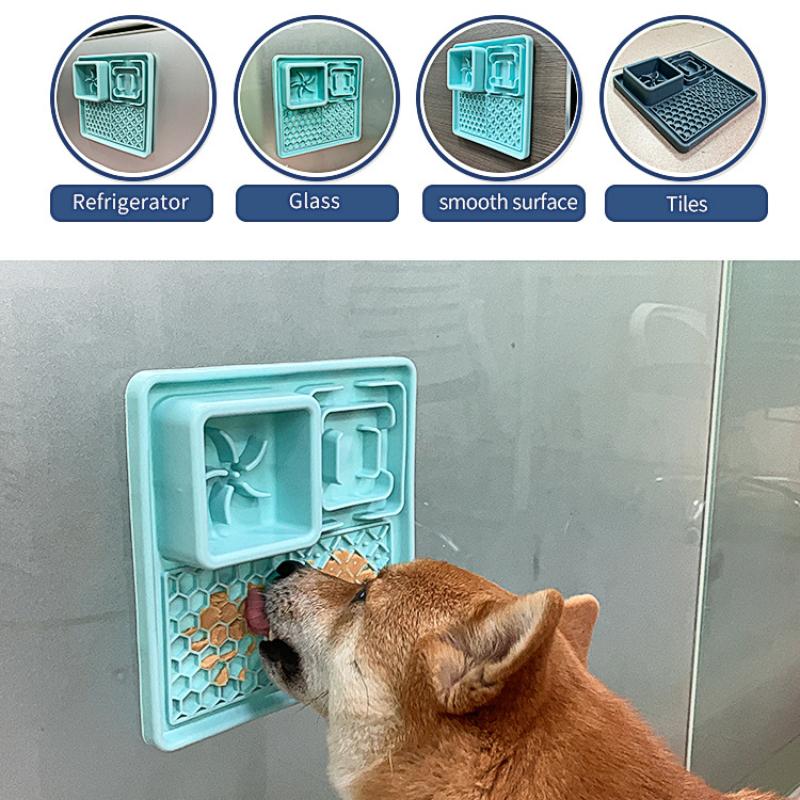 Refrigerator

Glass

smooth surface

Tiles