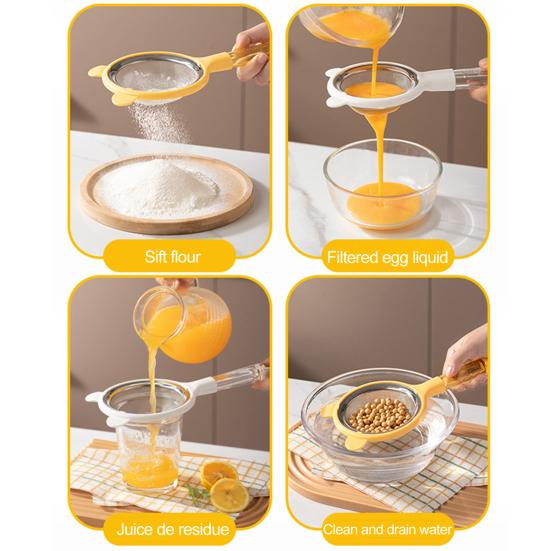 Sift flour

Filtered egg liquid

Juice de residue

Clean and drain water