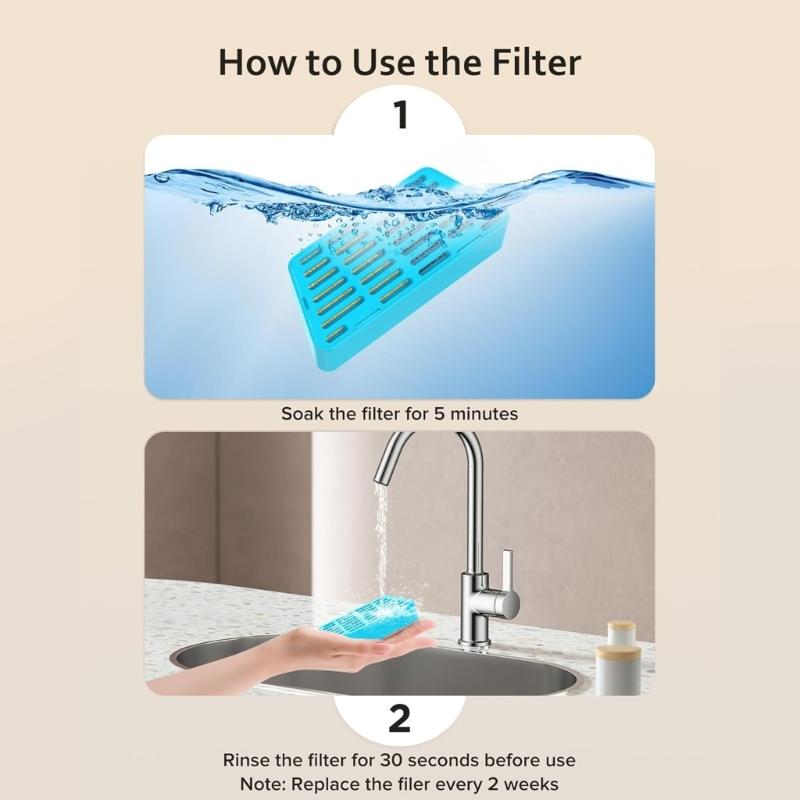 How to Use the Filter

1

Soak the filter for 5 minutes

2

Rinse the filter for 30 seconds before use
Note: Replace the filer every 2 weeks