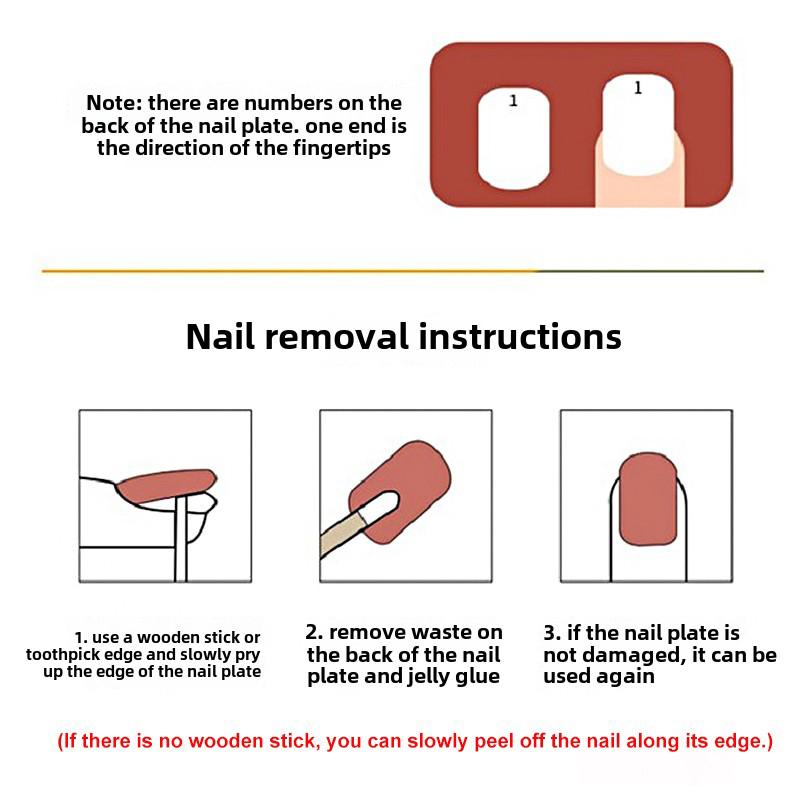 Note: there are numbers on the back of the nail plate. one end is the direction of the fingertips

1

1

Nail removal instructions

1. use a wooden stick or toothpick edge and slowly pry up the edge of the nail plate

2. remove waste on the back of the nail plate and jelly glue

3. if the nail plate is not damaged, it can be used again

(If there is no wooden stick, you can slowly peel off the nail along its edge.)