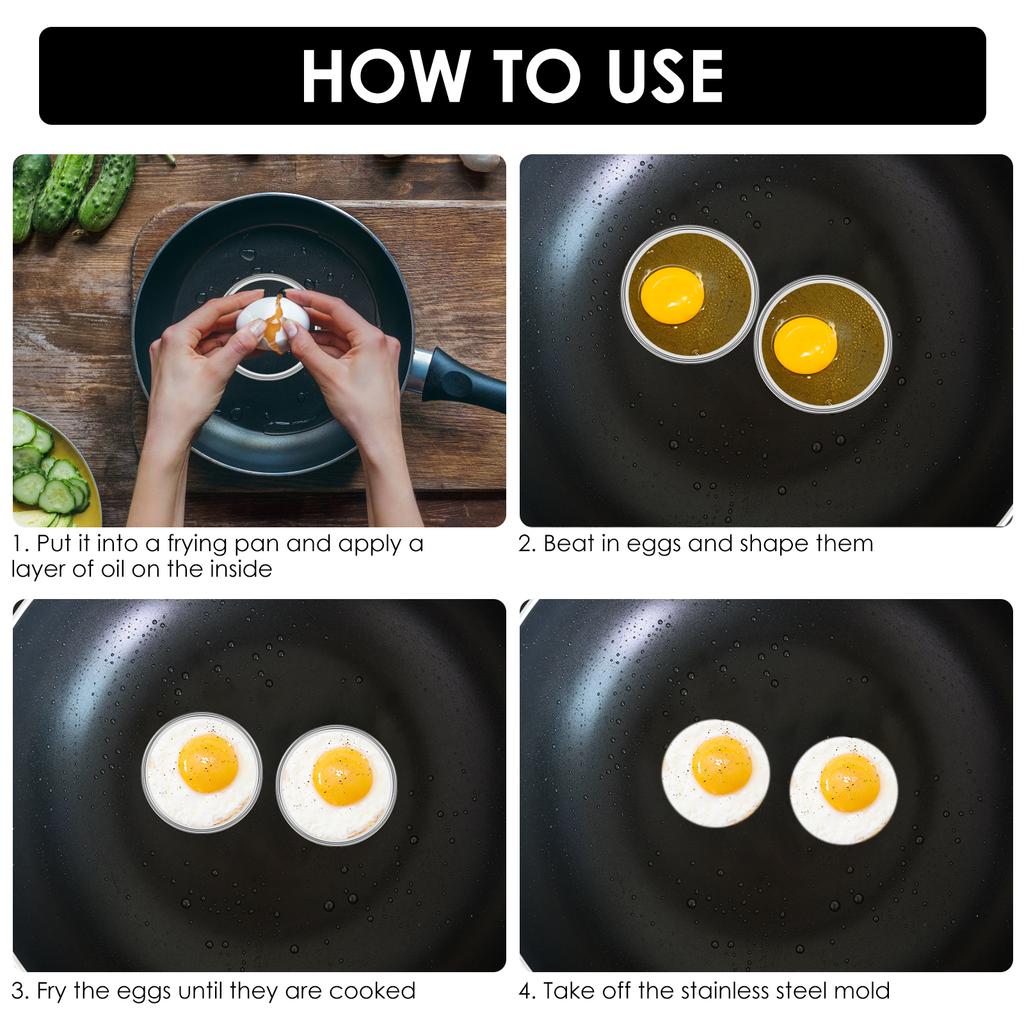 HOW TO USE

1. Put it into a frying pan and apply a layer of oil on the inside

2. Beat in eggs and shape them

3. Fry the eggs until they are cooked

4. Take off the stainless steel mold