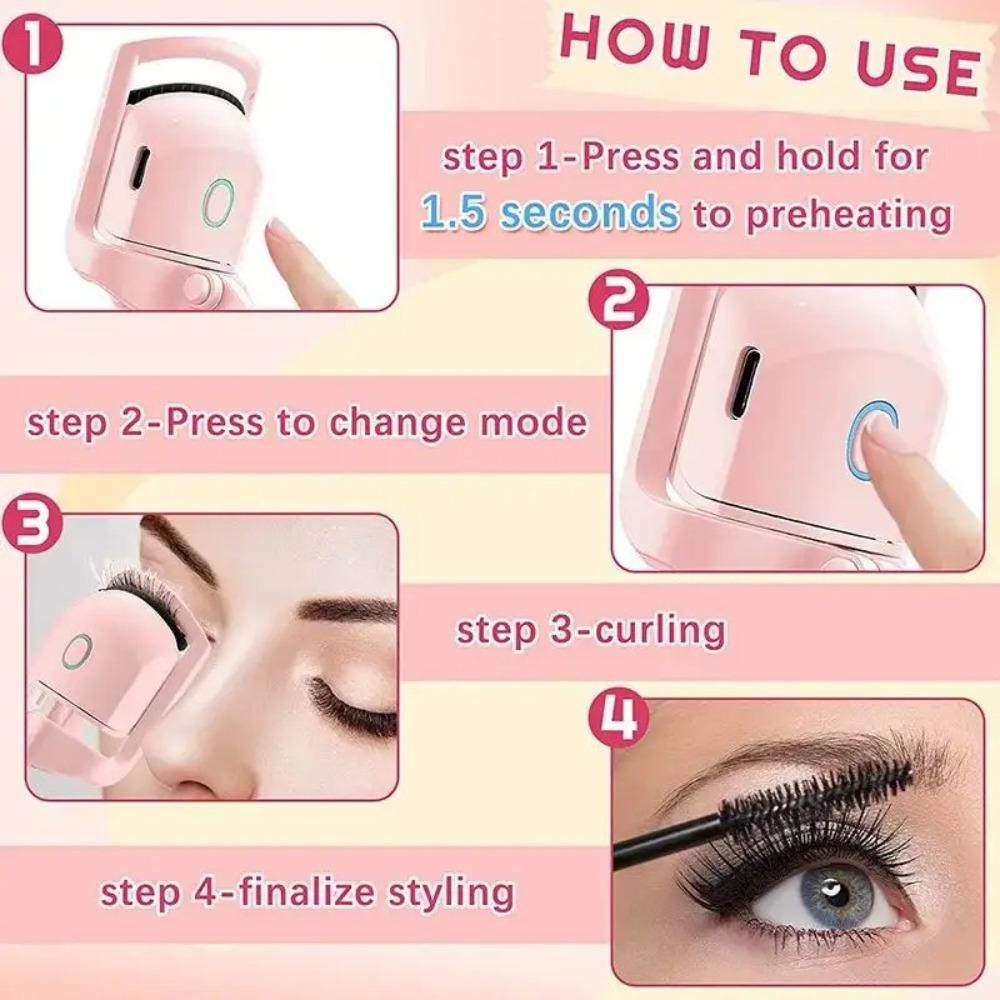 1

HOW TO USE

step 1-Press and hold for 1.5 seconds to preheating

2

step 2-Press to change mode

3

step 3-curling

4

step 4-finalize styling