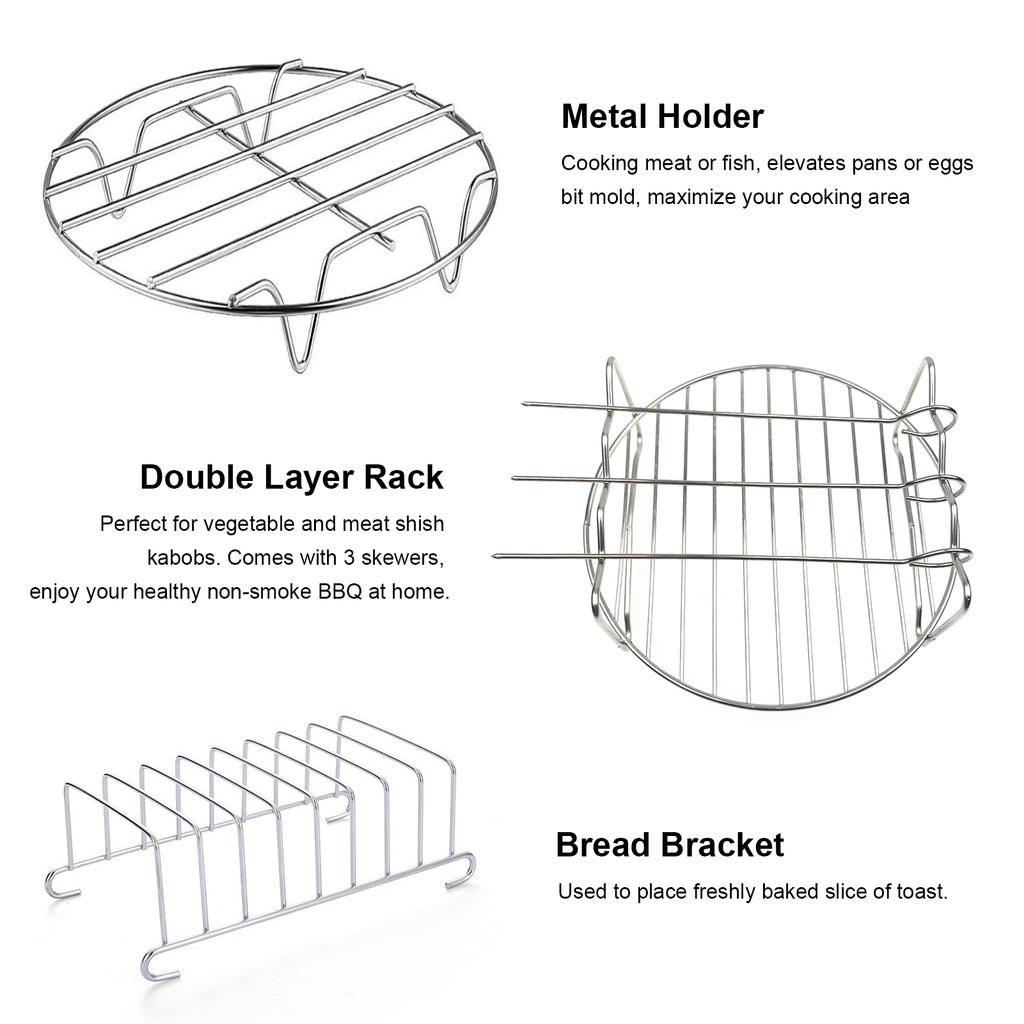 Metal Holder

Cooking meat or fish, elevates pans or eggs bit mold, maximize your cooking area

Double Layer Rack

Perfect for vegetable and meat shish kabobs. Comes with 3 skewers, enjoy your healthy non-smoke BBQ at home.

Bread Bracket

Used to place freshly baked slice of toast.