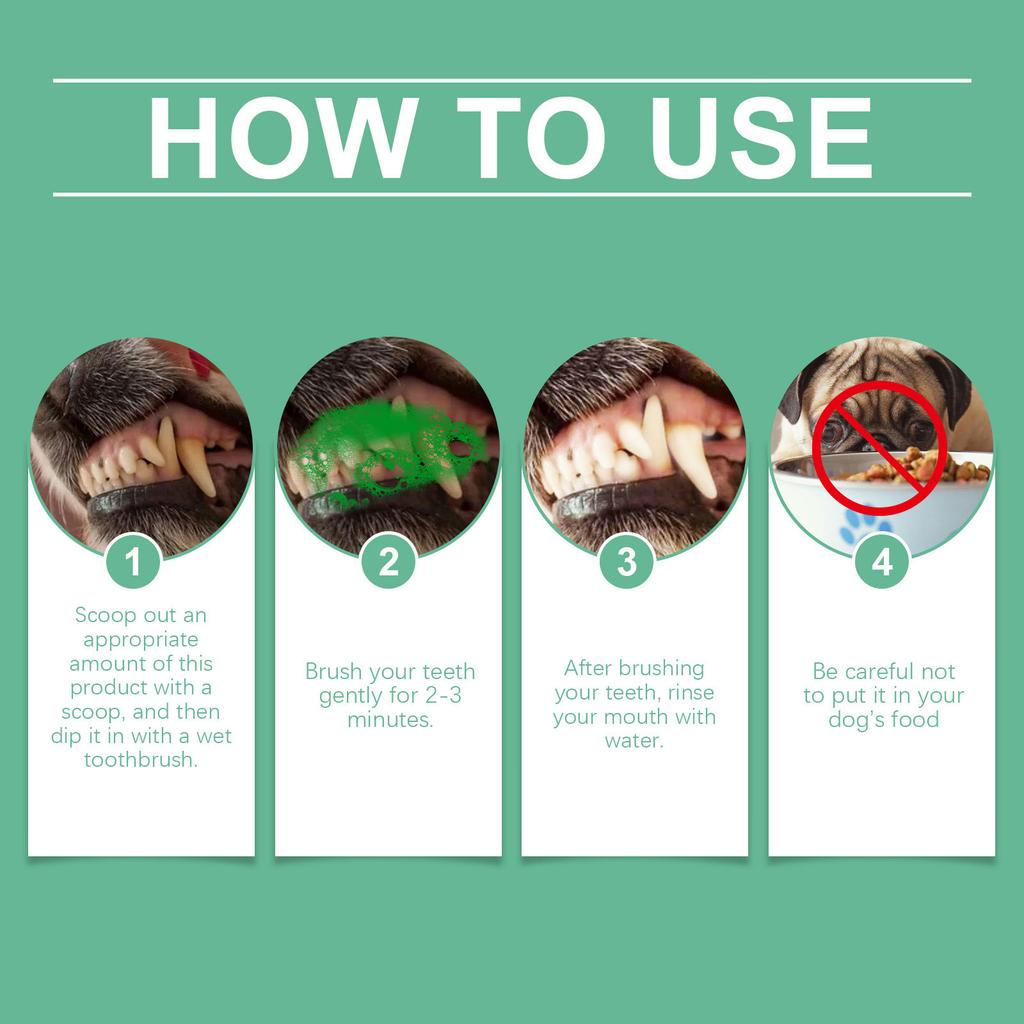 HOW TO USE

1

Scoop out an appropriate amount of this product with a scoop, and then dip it in with a wet toothbrush.

2

Brush your teeth gently for 2-3 minutes.

3

After brushing your teeth, rinse your mouth with water.

4

Be careful not to put it in your dog's food